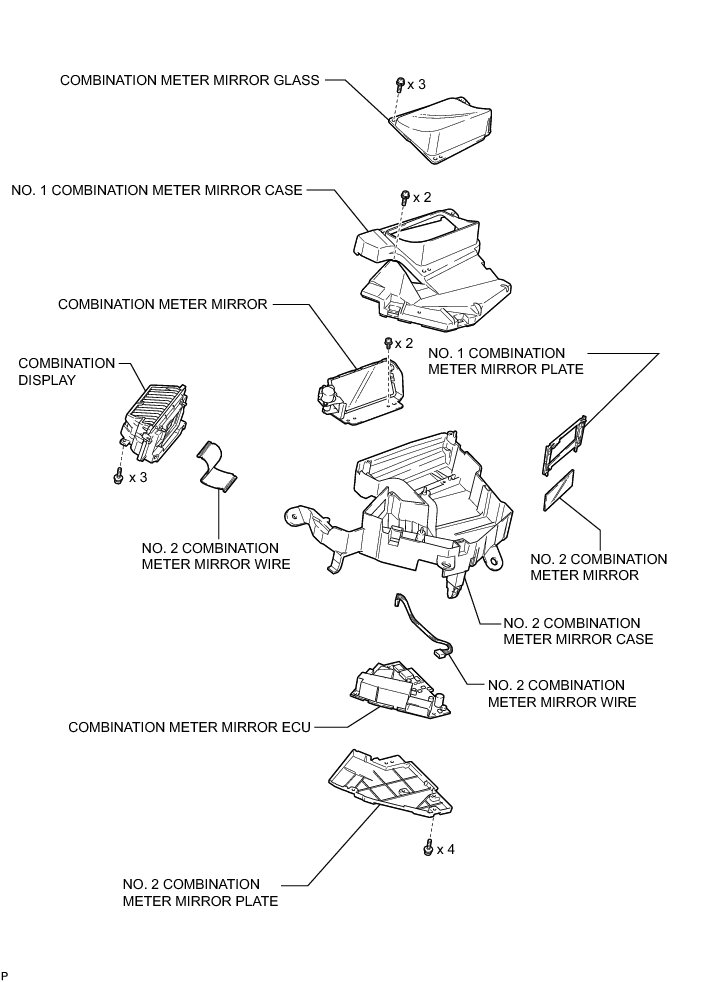 COMBINATION METER MIRROR GLASS

x 3

NO. 1 COMBINATION METER MIRROR CASE

x 2

COMBINATION METER MIRROR

x 2

NO. 1 COMBINATION METER MIRROR PLATE

COMBINATION DISPLAY

x 3

NO. 2 COMBINATION METER MIRROR WIRE

NO. 2 COMBINATION METER MIRROR

NO. 2 COMBINATION METER MIRROR CASE

NO. 2 COMBINATION METER MIRROR WIRE

COMBINATION METER MIRROR ECU

x 4

NO. 2 COMBINATION METER MIRROR PLATE

P