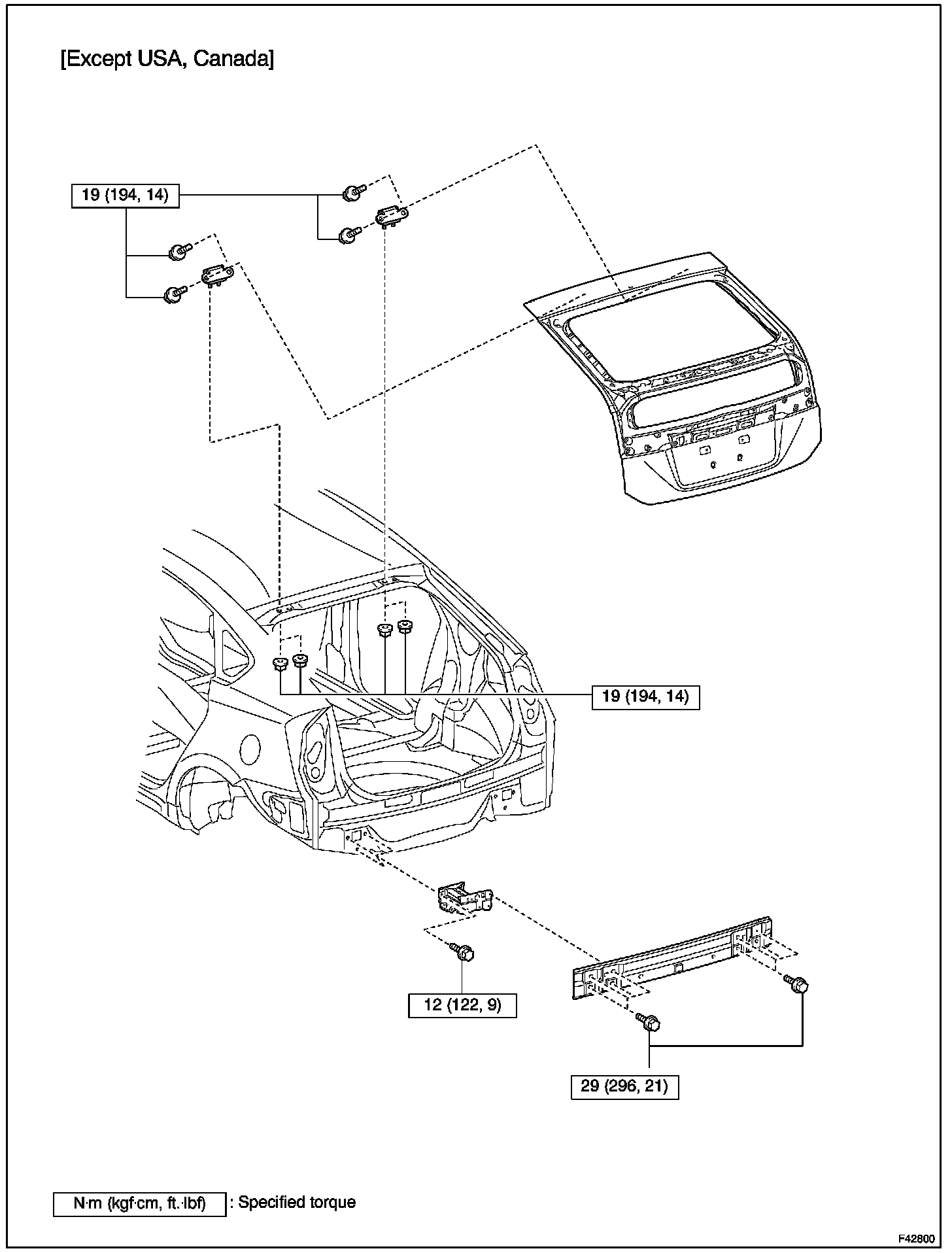 [Except USA, Canada]

19 (194, 14)

19 (194, 14)

12 (122, 9)

29 (296, 21)

N·m (kgf·cm, ft.·lbf) : Specified torque

F42800