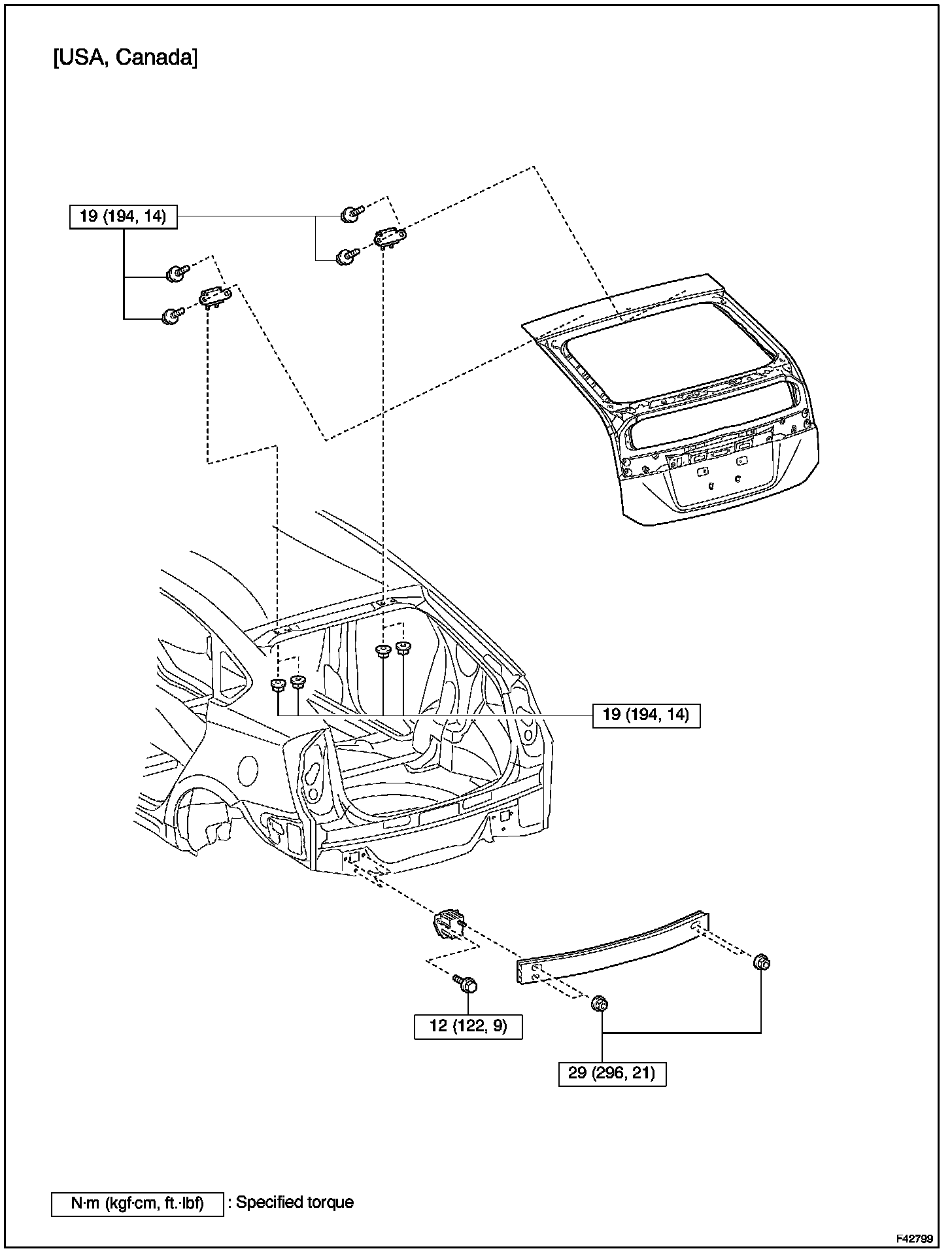 [USA, Canada]

19 (194, 14)

19 (194, 14)

12 (122, 9)

29 (296, 21)

N·m (kgf·cm, ft.·lbf) : Specified torque

F42799