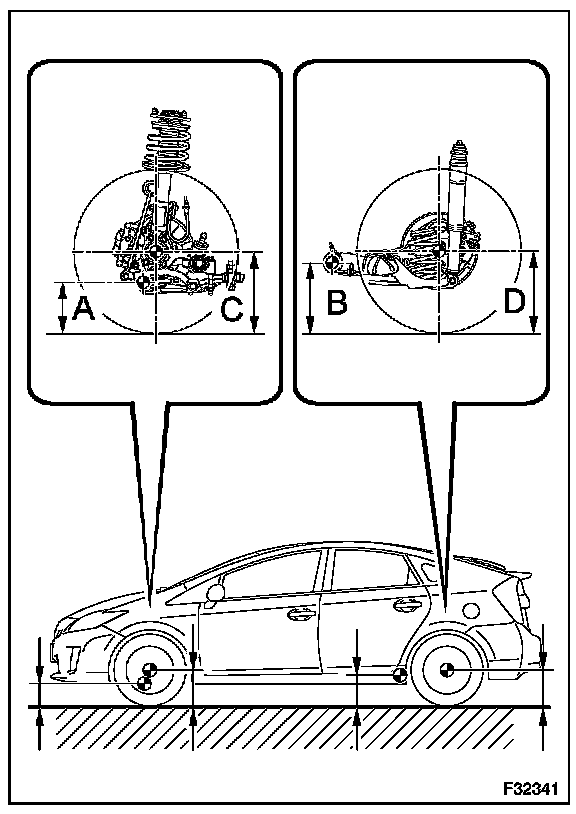 A
C
B
D
F32341