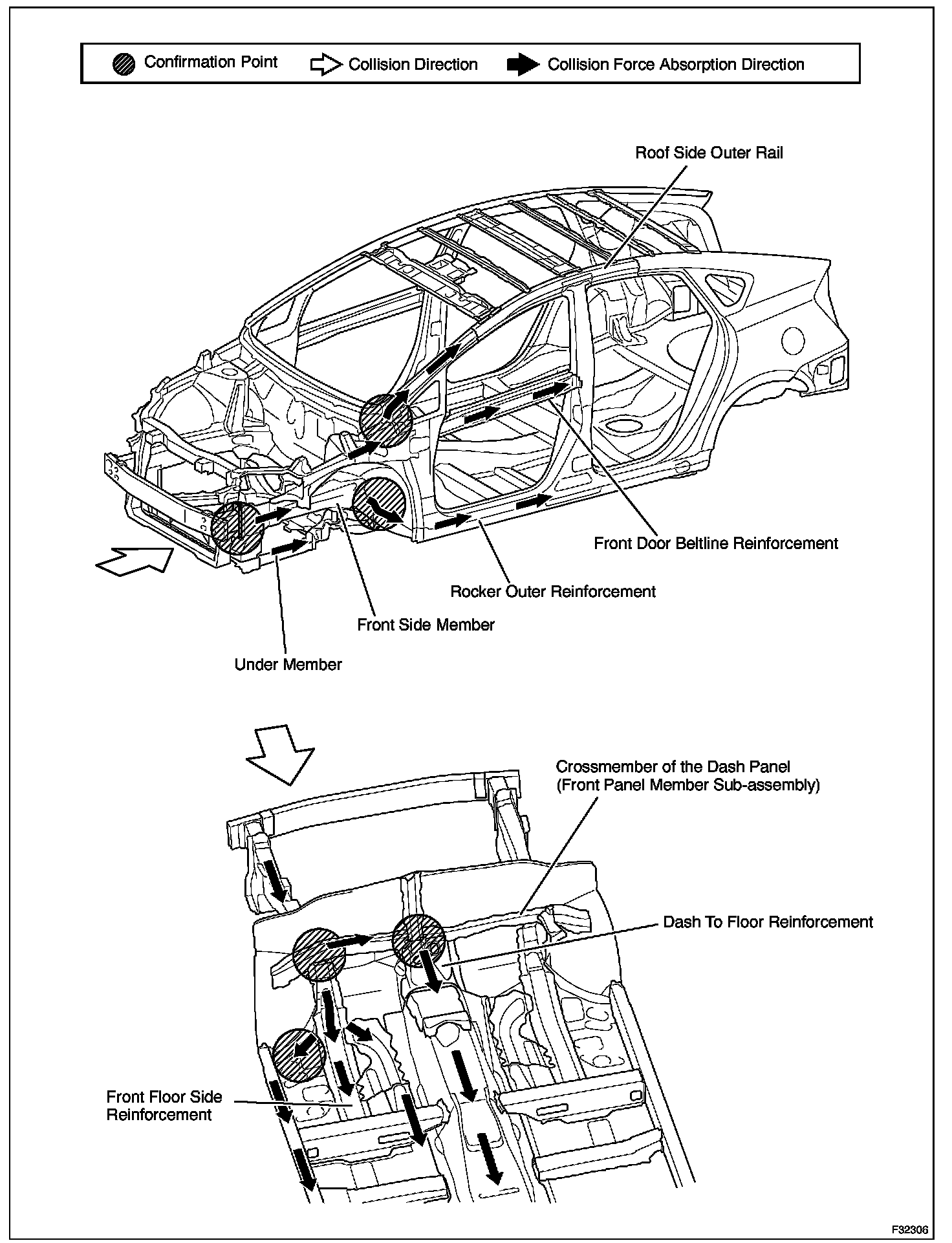 Confirmation Point
Collision Direction
Collision Force Absorption Direction

Roof Side Outer Rail

Front Door Beltline Reinforcement

Rocker Outer Reinforcement

Front Side Member

Under Member

Crossmember of the Dash Panel
(Front Panel Member Sub-assembly)

Dash To Floor Reinforcement

Front Floor Side
Reinforcement

F32306