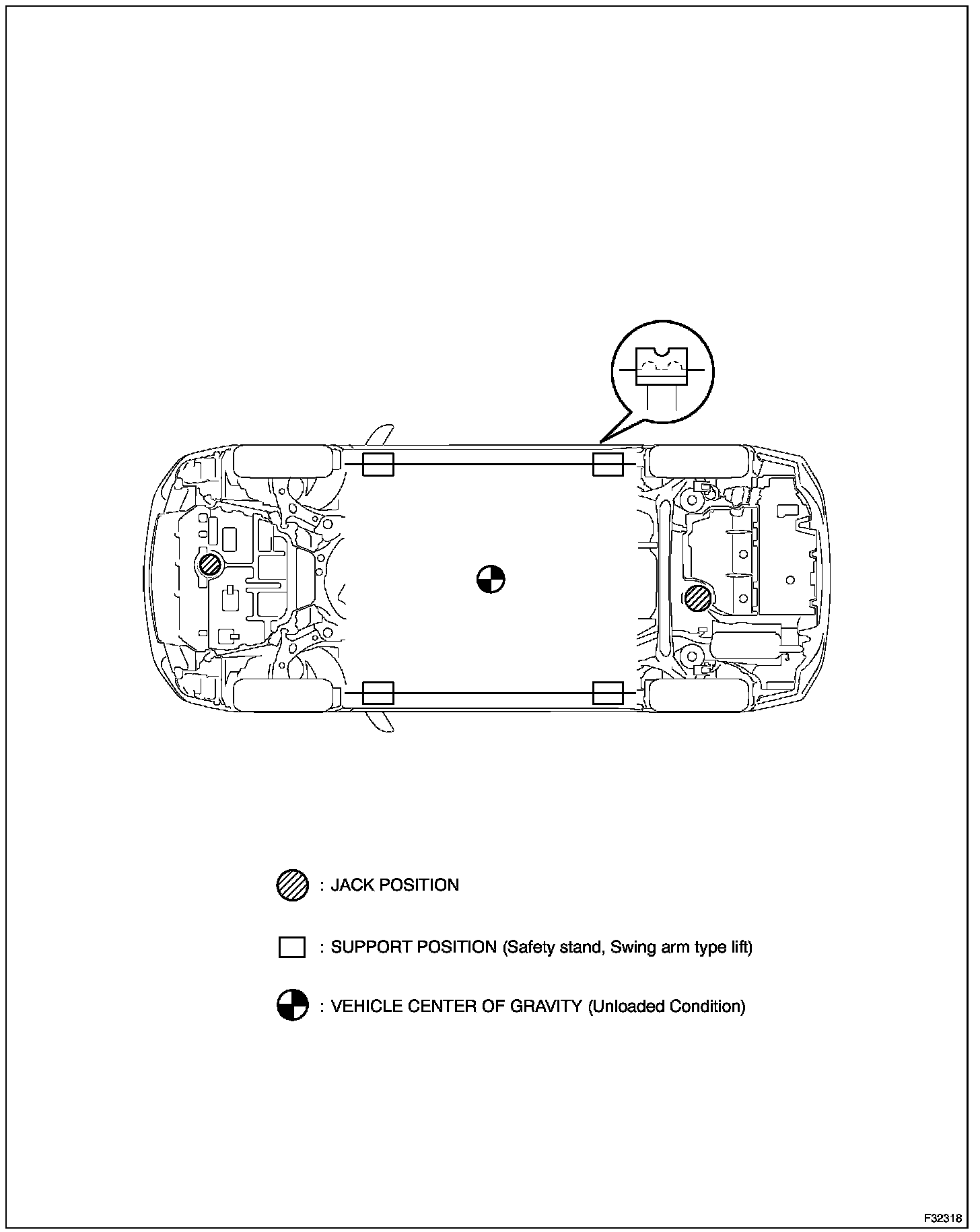 : JACK POSITION

: SUPPORT POSITION (Safety stand, Swing arm type lift)

: VEHICLE CENTER OF GRAVITY (Unloaded Condition)

F32318