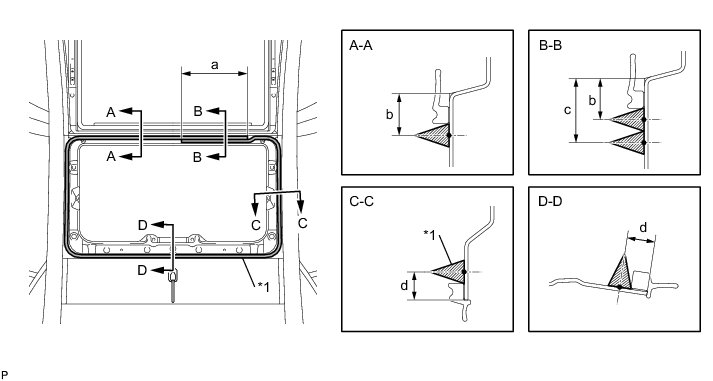 a
A
A
B
B
C
C
D
D
*1

A-A
b

B-B
c
b

C-C
*1
d

D-D
d

P