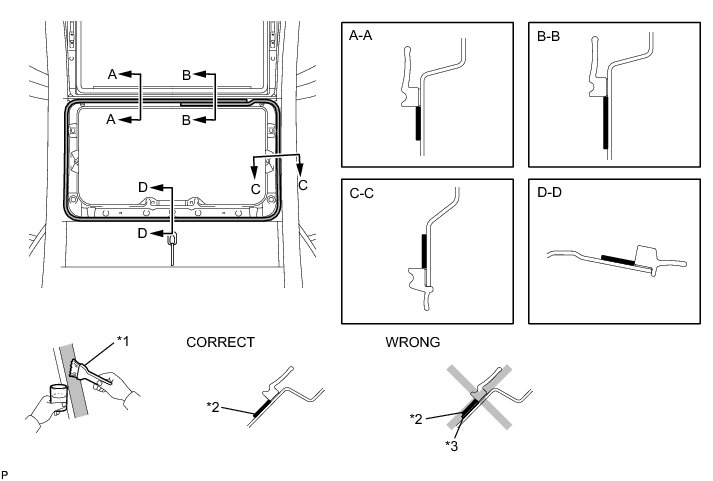 A
A
B
B
C
C
D
D
A-A
B-B
C-C
D-D
*1
CORRECT
*2
WRONG
*2
*3
P