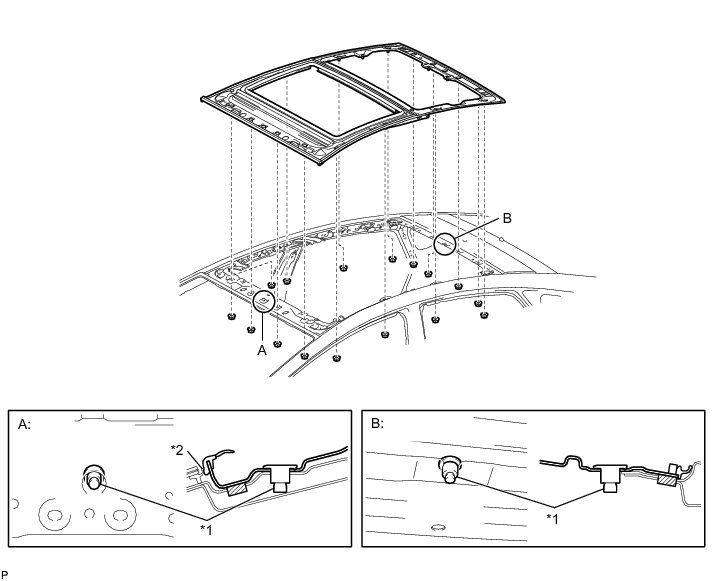 B

A

A:

*2

*1

B:

*1

P