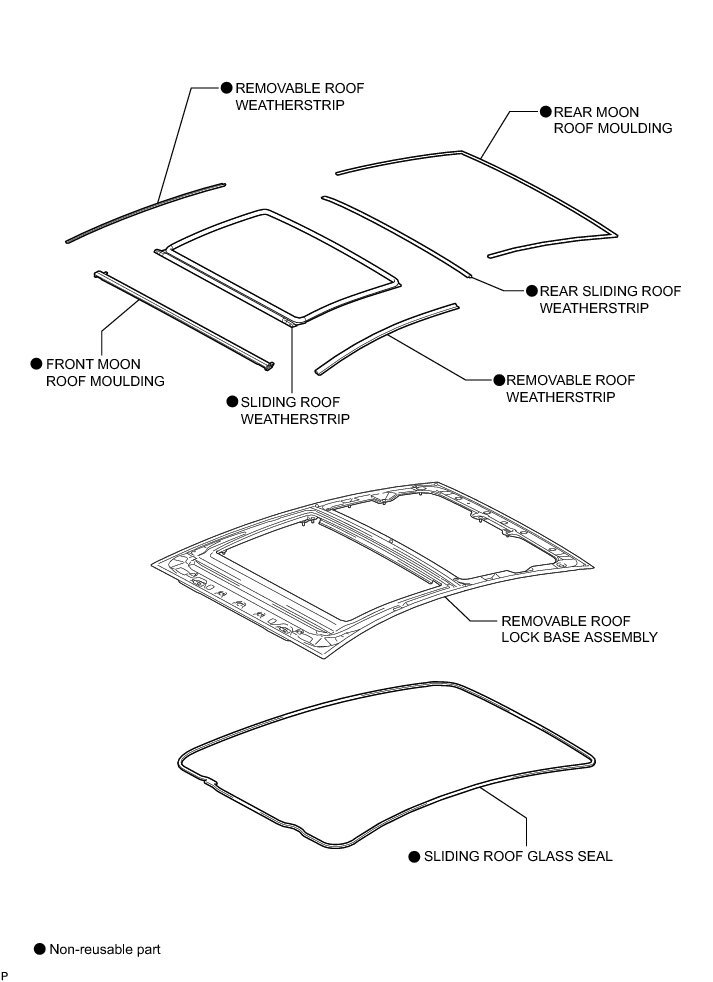 ● REMOVABLE ROOF WEATHERSTRIP

● REAR MOON ROOF MOULDING

● REAR SLIDING ROOF WEATHERSTRIP

● FRONT MOON ROOF MOULDING

● SLIDING ROOF WEATHERSTRIP

● REMOVABLE ROOF WEATHERSTRIP

REMOVABLE ROOF LOCK BASE ASSEMBLY

● SLIDING ROOF GLASS SEAL

● Non-reusable part

P