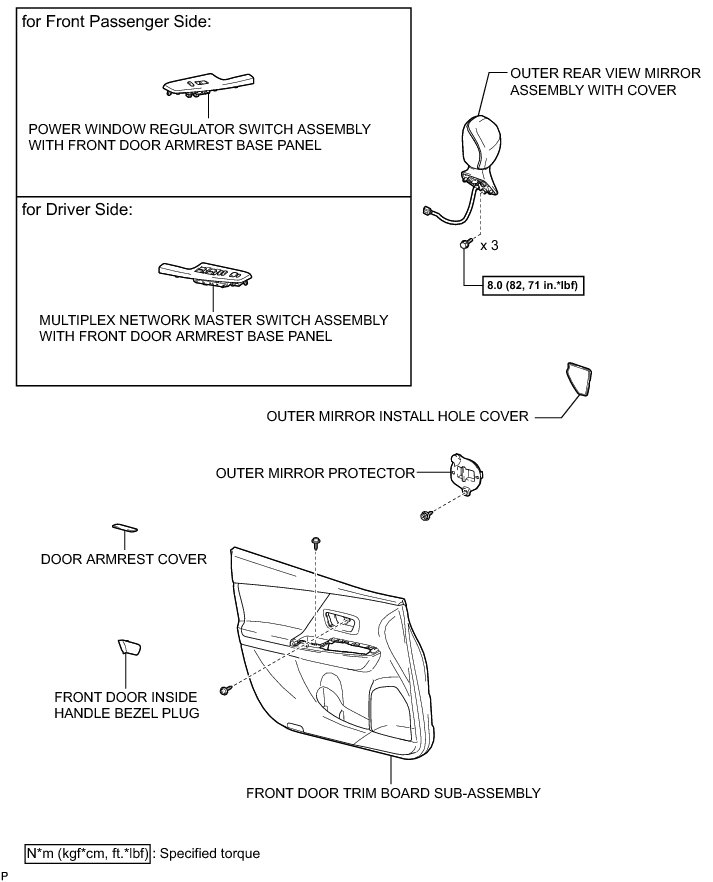 for Front Passenger Side:

POWER WINDOW REGULATOR SWITCH ASSEMBLY WITH FRONT DOOR ARMREST BASE PANEL

for Driver Side:

MULTIPLEX NETWORK MASTER SWITCH ASSEMBLY WITH FRONT DOOR ARMREST BASE PANEL

OUTER REAR VIEW MIRROR ASSEMBLY WITH COVER

x 3

8.0 (82, 71 in.*lbf)

OUTER MIRROR INSTALL HOLE COVER

OUTER MIRROR PROTECTOR

DOOR ARMREST COVER

FRONT DOOR INSIDE HANDLE BEZEL PLUG

FRONT DOOR TRIM BOARD SUB-ASSEMBLY

N*m (kgf*cm, ft.*lbf) : Specified torque

P