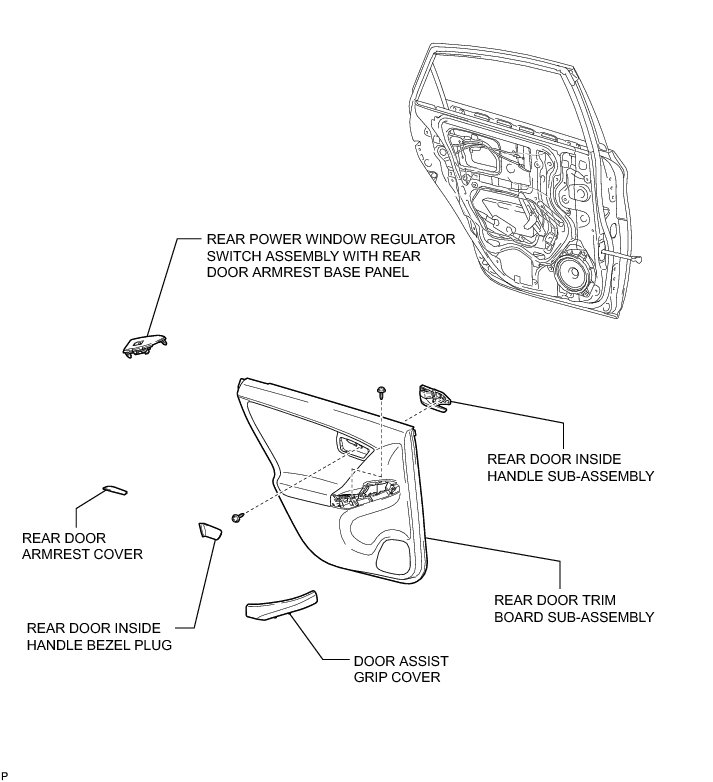 REAR POWER WINDOW REGULATOR SWITCH ASSEMBLY WITH REAR DOOR ARMREST BASE PANEL

REAR DOOR INSIDE HANDLE SUB-ASSEMBLY

REAR DOOR ARMREST COVER

REAR DOOR TRIM BOARD SUB-ASSEMBLY

REAR DOOR INSIDE HANDLE BEZEL PLUG

DOOR ASSIST GRIP COVER

P