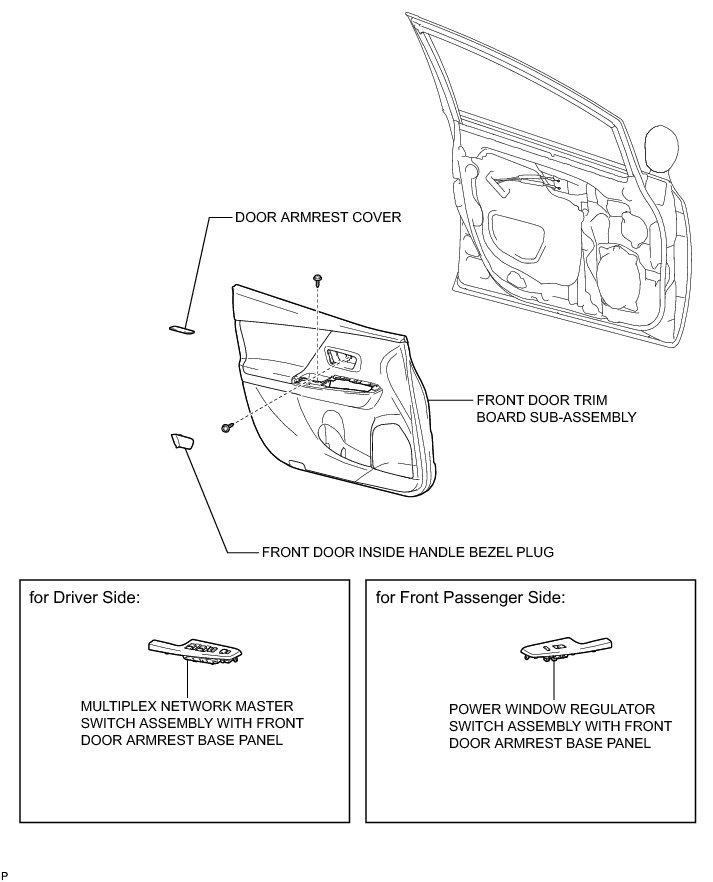 DOOR ARMREST COVER

FRONT DOOR TRIM BOARD SUB-ASSEMBLY

FRONT DOOR INSIDE HANDLE BEZEL PLUG

for Driver Side:

MULTIPLEX NETWORK MASTER SWITCH ASSEMBLY WITH FRONT DOOR ARMREST BASE PANEL

for Front Passenger Side:

POWER WINDOW REGULATOR SWITCH ASSEMBLY WITH FRONT DOOR ARMREST BASE PANEL

P