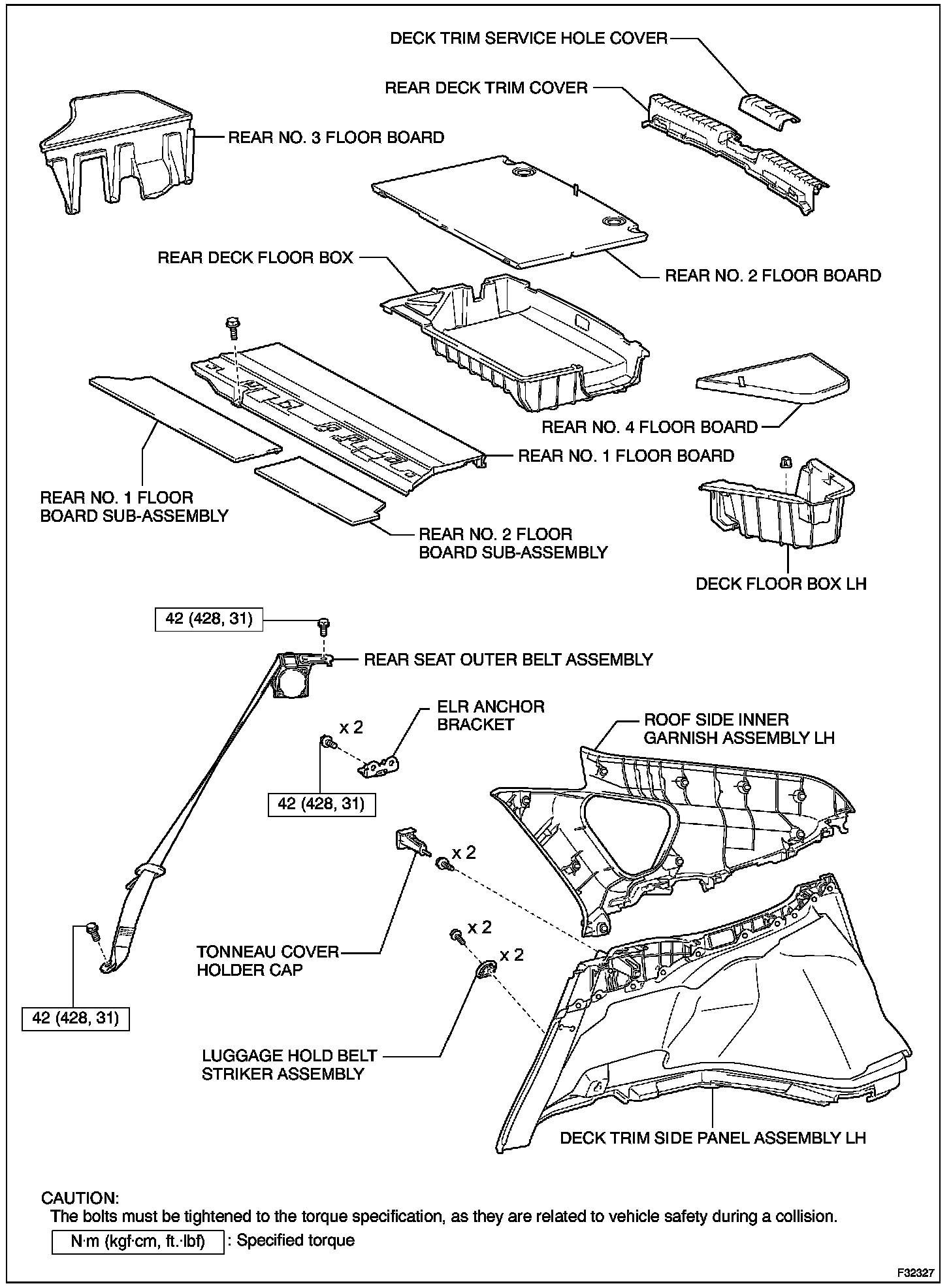 DECK TRIM SERVICE HOLE COVER

REAR DECK TRIM COVER

REAR NO. 3 FLOOR BOARD

REAR DECK FLOOR BOX

REAR NO. 2 FLOOR BOARD

REAR NO. 4 FLOOR BOARD

REAR NO. 1 FLOOR BOARD

REAR NO. 1 FLOOR BOARD SUB-ASSEMBLY

REAR NO. 2 FLOOR BOARD SUB-ASSEMBLY

DECK FLOOR BOX LH

42 (428, 31)

REAR SEAT OUTER BELT ASSEMBLY

x 2

ELR ANCHOR BRACKET

ROOF SIDE INNER GARNISH ASSEMBLY LH

42 (428, 31)

x 2

x 2

x 2

TONNEAU COVER HOLDER CAP

42 (428, 31)

LUGGAGE HOLD BELT STRIKER ASSEMBLY

DECK TRIM SIDE PANEL ASSEMBLY LH

CAUTION:
The bolts must be tightened to the torque specification, as they are related to vehicle safety during a collision.

N·m (kgf·cm, ft.·lbf) : Specified torque

F32327