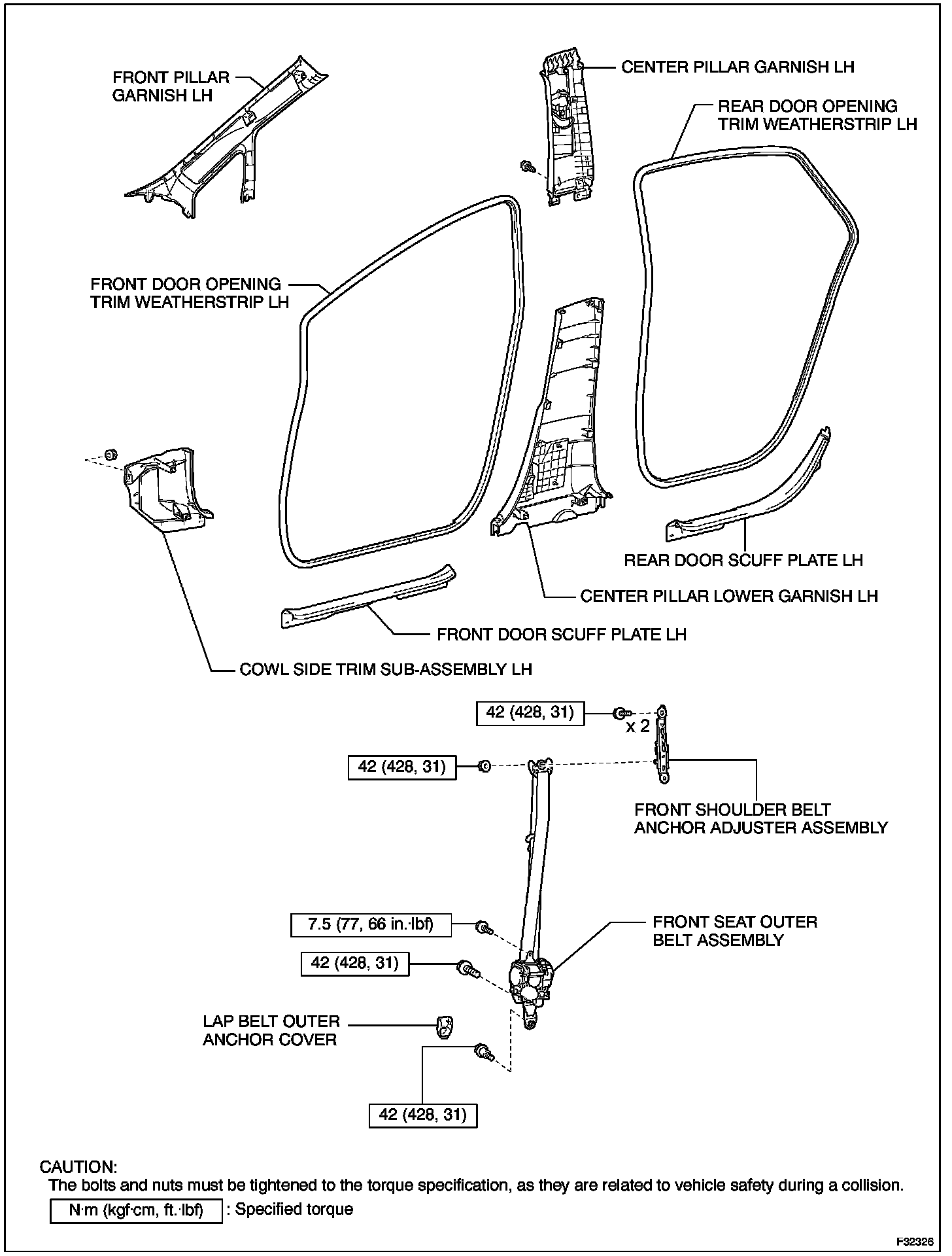 FRONT PILLAR GARNISH LH

CENTER PILLAR GARNISH LH

REAR DOOR OPENING TRIM WEATHERSTRIP LH

FRONT DOOR OPENING TRIM WEATHERSTRIP LH

REAR DOOR SCUFF PLATE LH

CENTER PILLAR LOWER GARNISH LH

FRONT DOOR SCUFF PLATE LH

COWL SIDE TRIM SUB-ASSEMBLY LH

42 (428, 31)

x 2

42 (428, 31)

FRONT SHOULDER BELT ANCHOR ADJUSTER ASSEMBLY

7.5 (77, 66 in.·lbf)

FRONT SEAT OUTER BELT ASSEMBLY

42 (428, 31)

LAP BELT OUTER ANCHOR COVER

42 (428, 31)

CAUTION:
The bolts and nuts must be tightened to the torque specification, as they are related to vehicle safety during a collision.

N·m (kgf·cm, ft.·lbf) : Specified torque

F32326