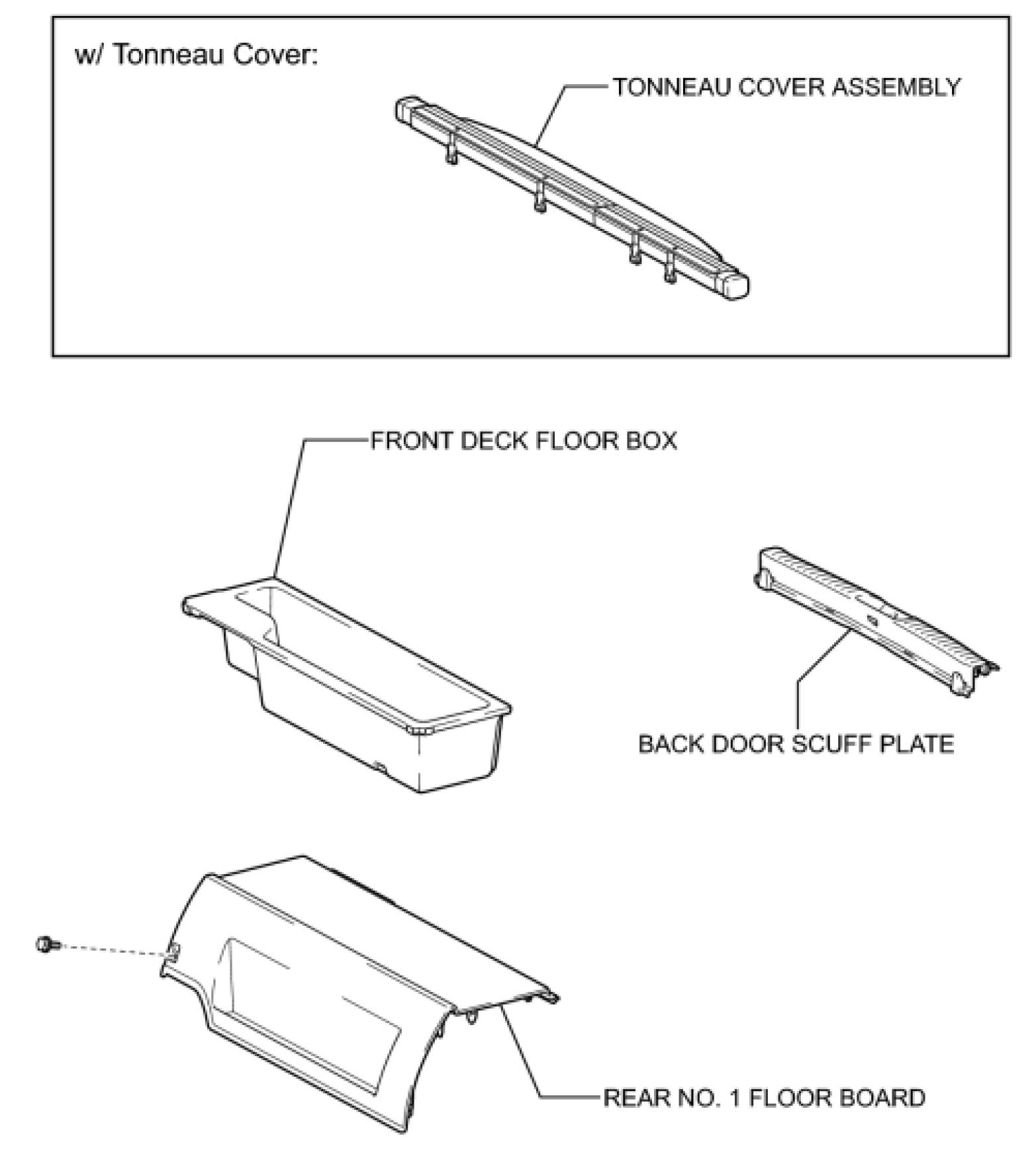 w/ Tonneau Cover:

TONNEAU COVER ASSEMBLY

FRONT DECK FLOOR BOX

BACK DOOR SCUFF PLATE

REAR NO. 1 FLOOR BOARD