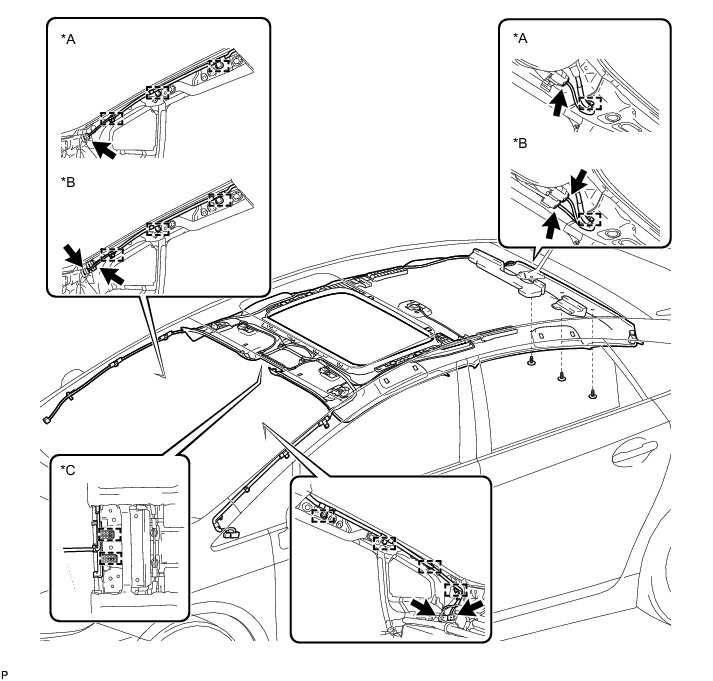 *A

*B

*A

*B

*C

P