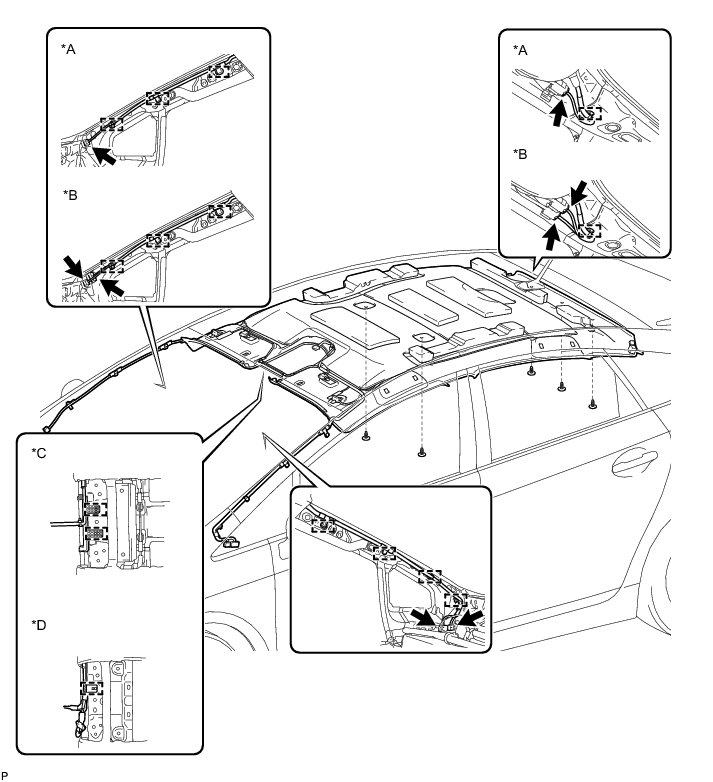 *A

*B

*A

*B

*C

*D

P