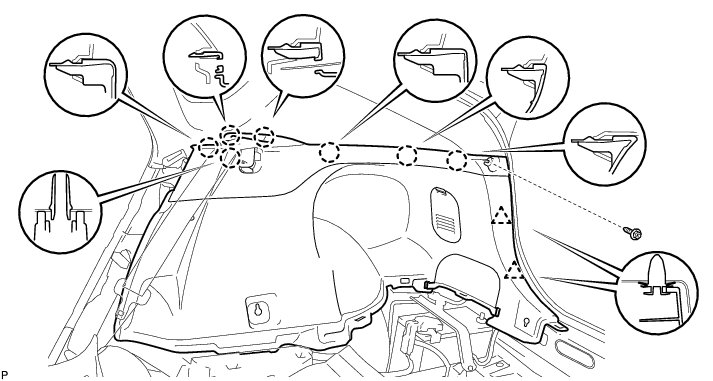 P