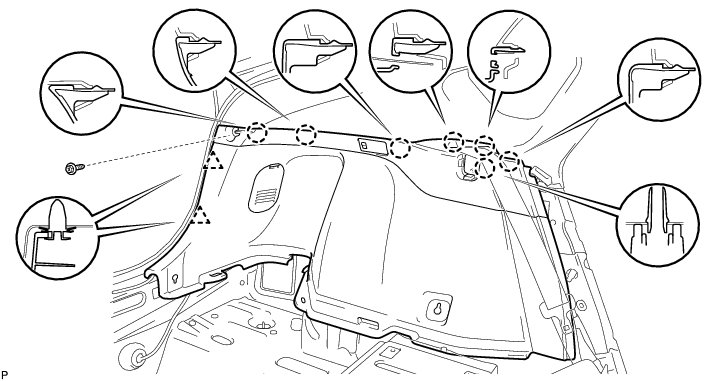 P