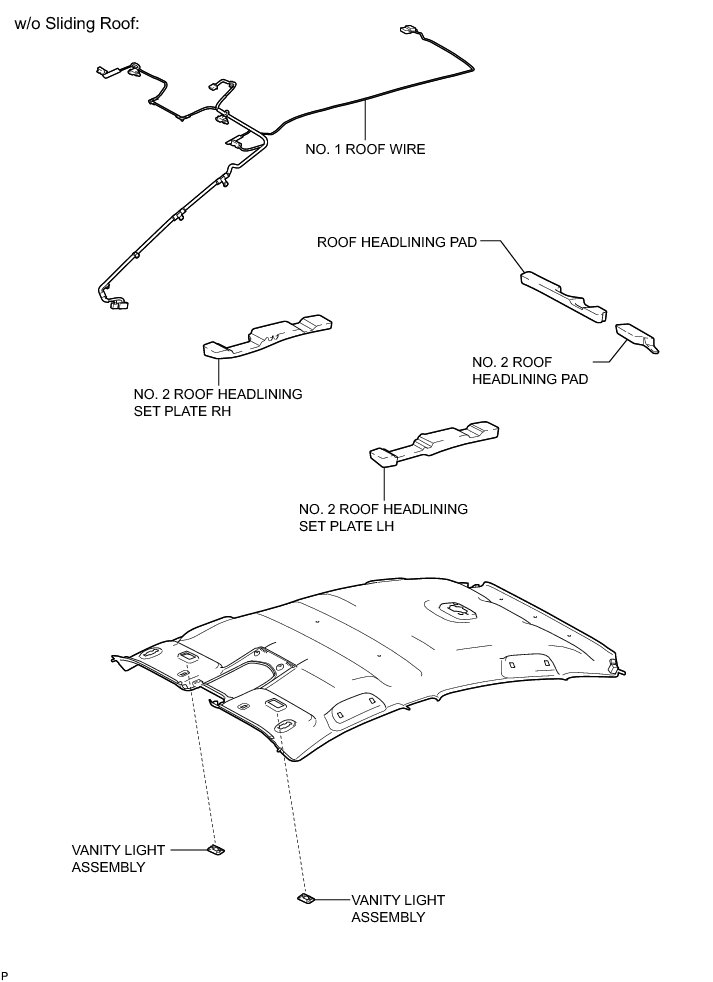 w/o Sliding Roof:

NO. 1 ROOF WIRE

ROOF HEADLINING PAD

NO. 2 ROOF HEADLINING PAD

NO. 2 ROOF HEADLINING SET PLATE RH

NO. 2 ROOF HEADLINING SET PLATE LH

VANITY LIGHT ASSEMBLY

VANITY LIGHT ASSEMBLY

P