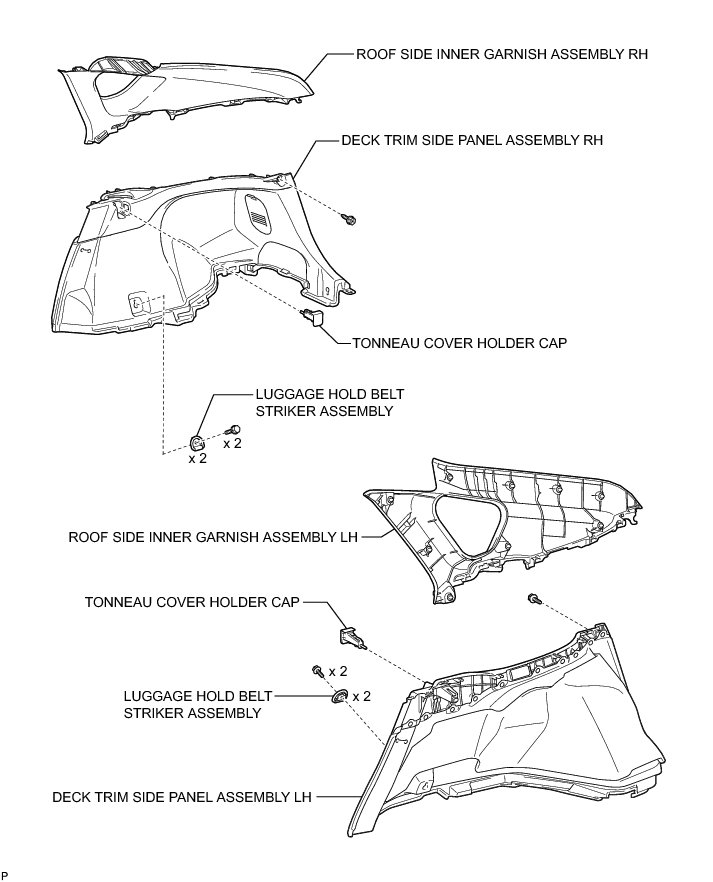 ROOF SIDE INNER GARNISH ASSEMBLY RH

DECK TRIM SIDE PANEL ASSEMBLY RH

TONNEAU COVER HOLDER CAP

LUGGAGE HOLD BELT STRIKER ASSEMBLY

x 2

x 2

ROOF SIDE INNER GARNISH ASSEMBLY LH

TONNEAU COVER HOLDER CAP

x 2

LUGGAGE HOLD BELT STRIKER ASSEMBLY

x 2

DECK TRIM SIDE PANEL ASSEMBLY LH

P