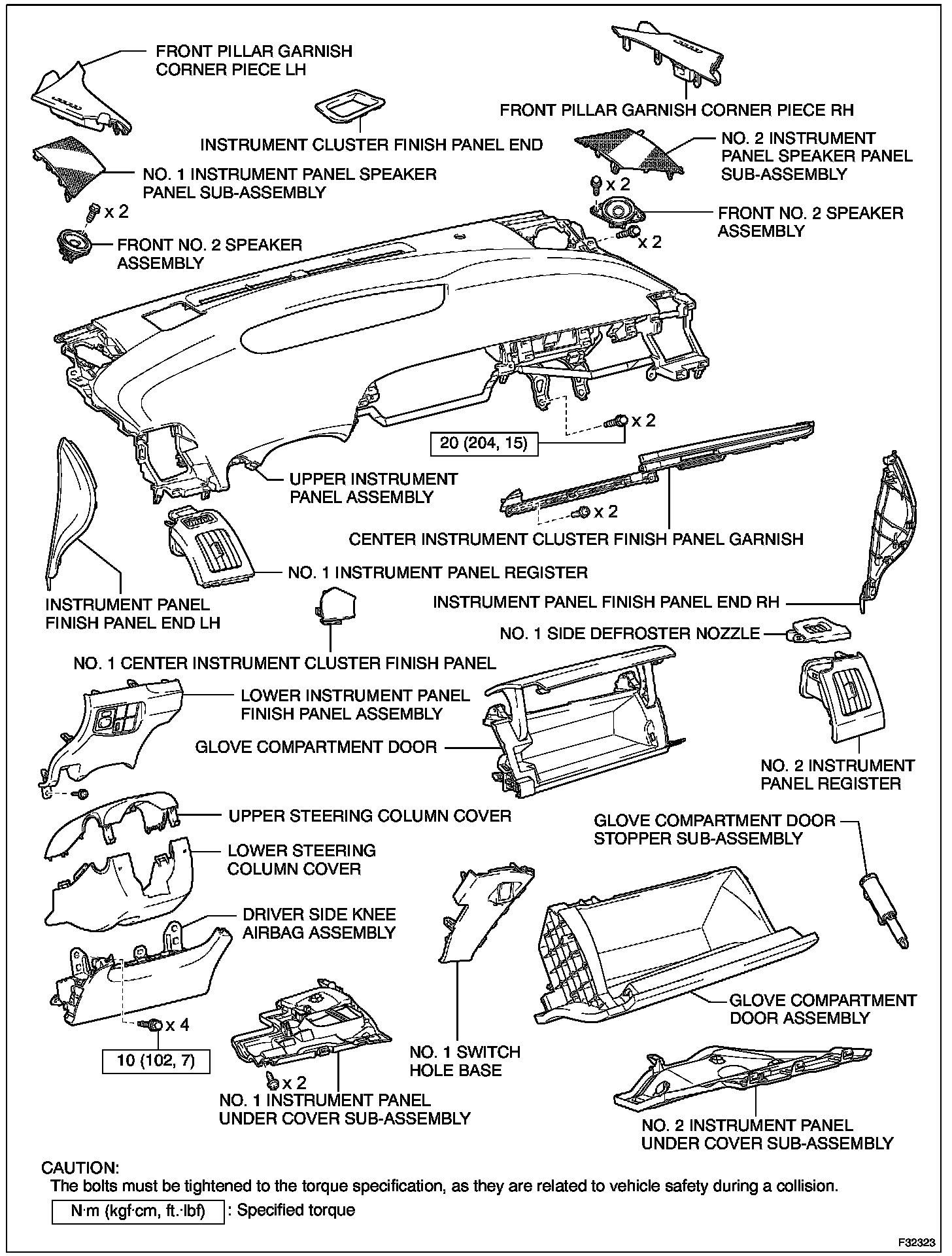 FRONT PILLAR GARNISH CORNER PIECE LH

FRONT PILLAR GARNISH CORNER PIECE RH

INSTRUMENT CLUSTER FINISH PANEL END

NO. 2 INSTRUMENT PANEL SPEAKER PANEL SUB-ASSEMBLY

NO. 1 INSTRUMENT PANEL SPEAKER PANEL SUB-ASSEMBLY

x 2

x 2

FRONT NO. 2 SPEAKER ASSEMBLY

x 2

FRONT NO. 2 SPEAKER ASSEMBLY

x 2

20 (204, 15)

UPPER INSTRUMENT PANEL ASSEMBLY

x 2

CENTER INSTRUMENT CLUSTER FINISH PANEL GARNISH

NO. 1 INSTRUMENT PANEL REGISTER

INSTRUMENT PANEL FINISH PANEL END LH

INSTRUMENT PANEL FINISH PANEL END RH

NO. 1 SIDE DEFROSTER NOZZLE

NO. 1 CENTER INSTRUMENT CLUSTER FINISH PANEL

LOWER INSTRUMENT PANEL FINISH PANEL ASSEMBLY

GLOVE COMPARTMENT DOOR

NO. 2 INSTRUMENT PANEL REGISTER

UPPER STEERING COLUMN COVER

GLOVE COMPARTMENT DOOR STOPPER SUB-ASSEMBLY

LOWER STEERING COLUMN COVER

DRIVER SIDE KNEE AIRBAG ASSEMBLY

GLOVE COMPARTMENT DOOR ASSEMBLY

x 4

10 (102, 7)

NO. 1 SWITCH HOLE BASE

x 2

NO. 1 INSTRUMENT PANEL UNDER COVER SUB-ASSEMBLY

NO. 2 INSTRUMENT PANEL UNDER COVER SUB-ASSEMBLY

CAUTION:
The bolts must be tightened to the torque specification, as they are related to vehicle safety during a collision.

N·m (kgf·cm, ft.·lbf) : Specified torque

F32323