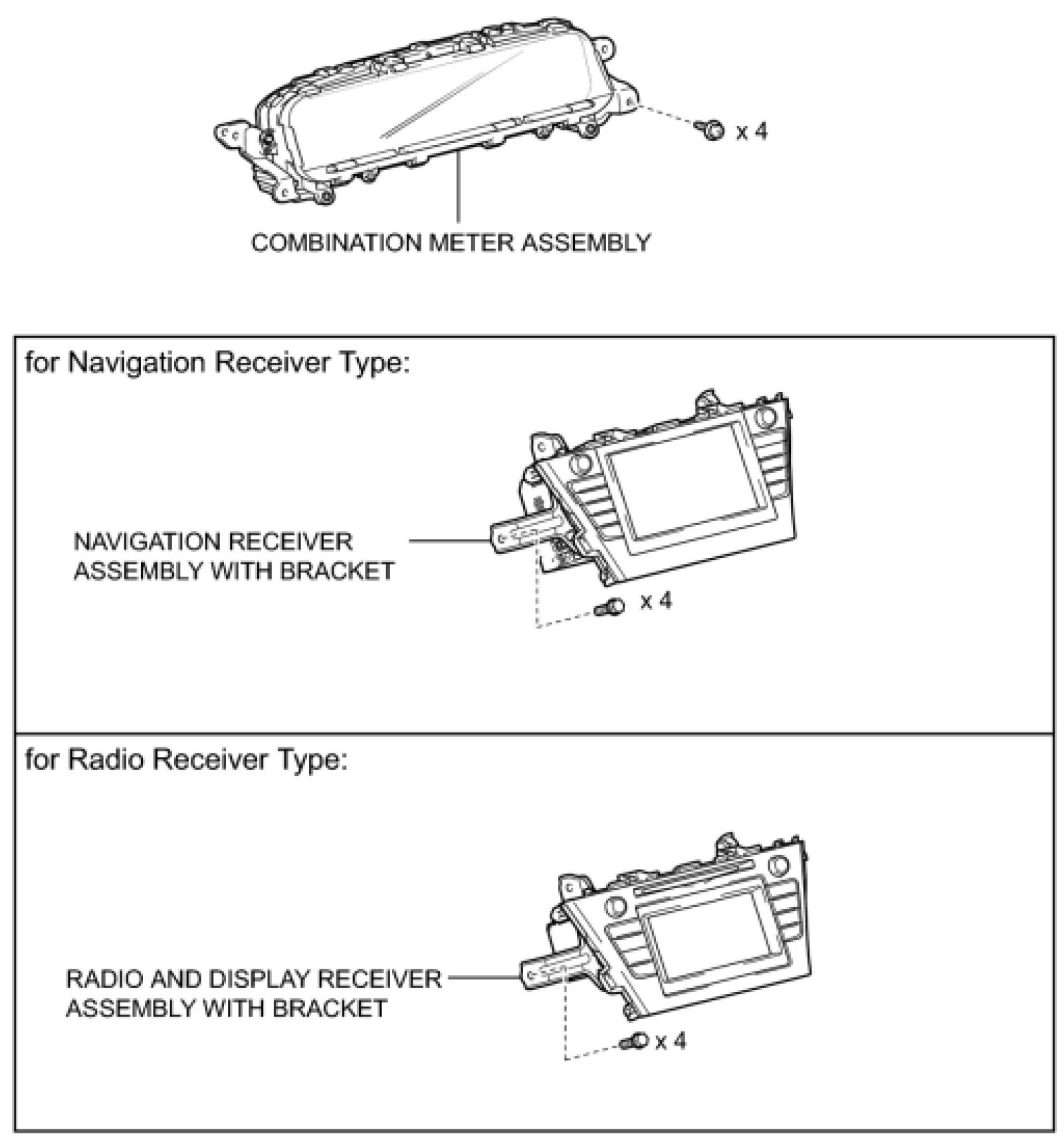 x 4

COMBINATION METER ASSEMBLY

for Navigation Receiver Type:

NAVIGATION RECEIVER ASSEMBLY WITH BRACKET

x 4

for Radio Receiver Type:

RADIO AND DISPLAY RECEIVER ASSEMBLY WITH BRACKET

x 4