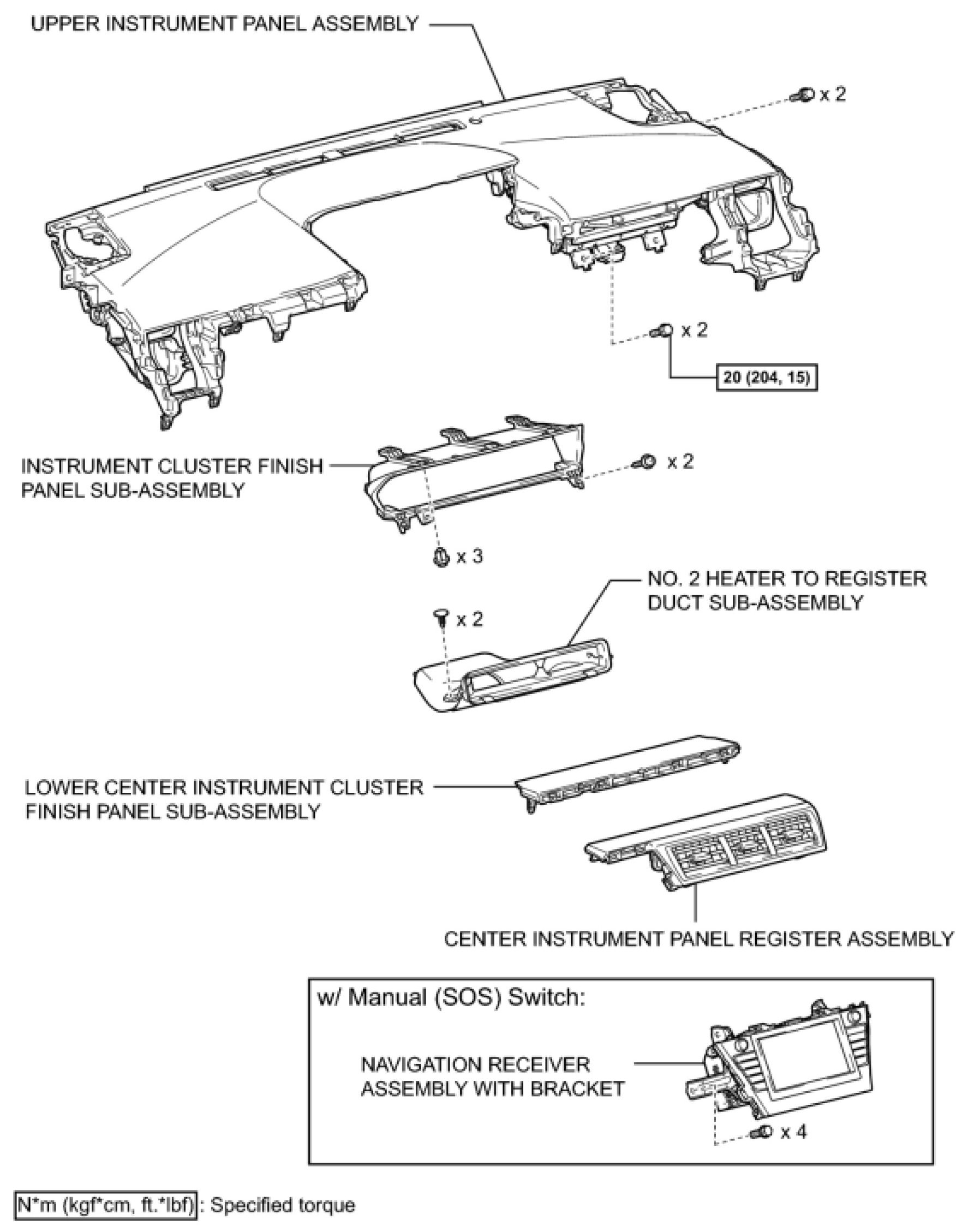 UPPER INSTRUMENT PANEL ASSEMBLY

x 2

x 2

20 (204, 15)

INSTRUMENT CLUSTER FINISH PANEL SUB-ASSEMBLY

x 2

x 3

NO. 2 HEATER TO REGISTER DUCT SUB-ASSEMBLY

x 2

LOWER CENTER INSTRUMENT CLUSTER FINISH PANEL SUB-ASSEMBLY

CENTER INSTRUMENT PANEL REGISTER ASSEMBLY

w/ Manual (SOS) Switch:

NAVIGATION RECEIVER ASSEMBLY WITH BRACKET

x 4

N*m (kgf*cm, ft.*lbf) : Specified torque