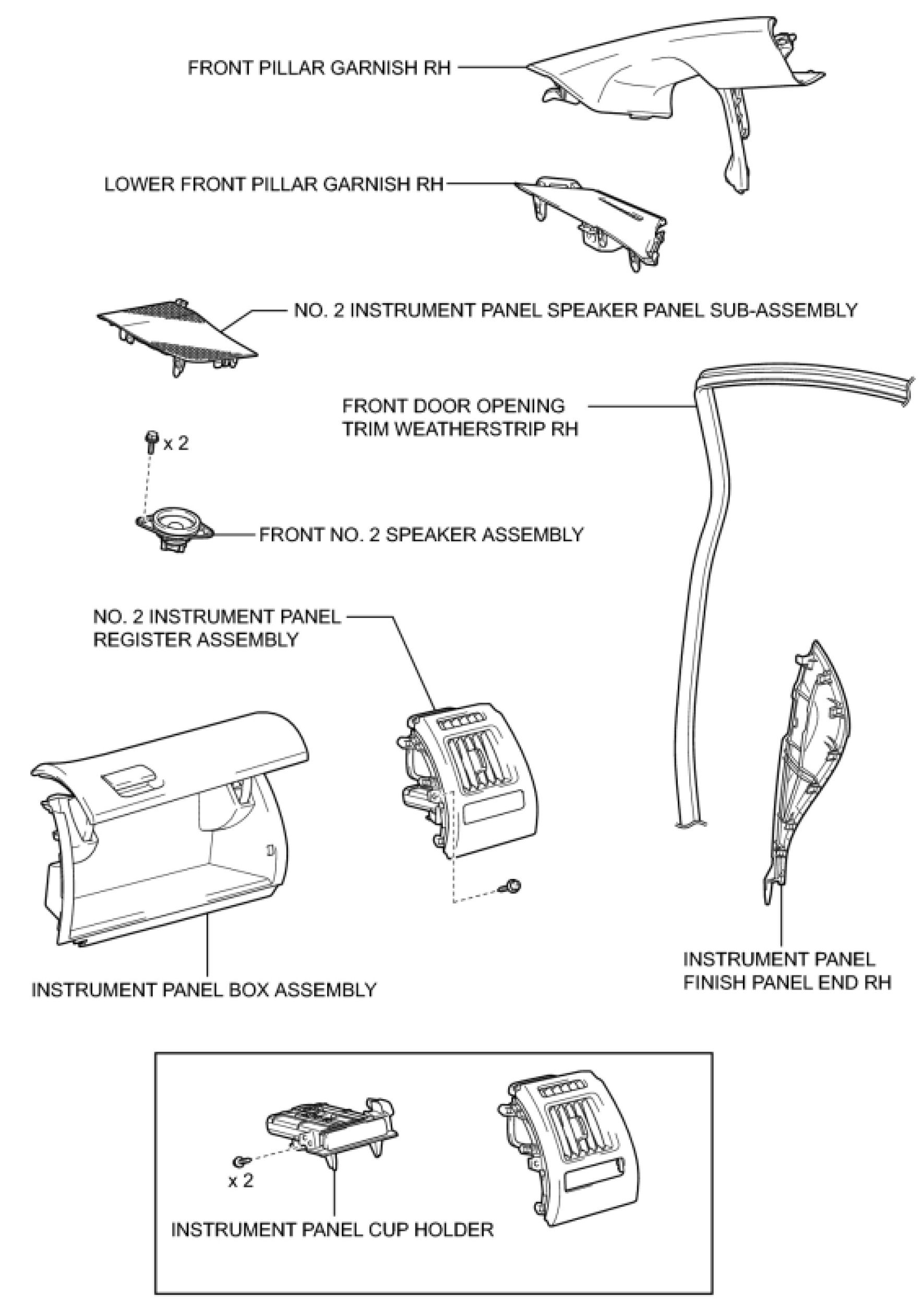 FRONT PILLAR GARNISH RH

LOWER FRONT PILLAR GARNISH RH

NO. 2 INSTRUMENT PANEL SPEAKER PANEL SUB-ASSEMBLY

FRONT DOOR OPENING TRIM WEATHERSTRIP RH

x 2

FRONT NO. 2 SPEAKER ASSEMBLY

NO. 2 INSTRUMENT PANEL REGISTER ASSEMBLY

INSTRUMENT PANEL BOX ASSEMBLY

INSTRUMENT PANEL FINISH PANEL END RH

x 2

INSTRUMENT PANEL CUP HOLDER