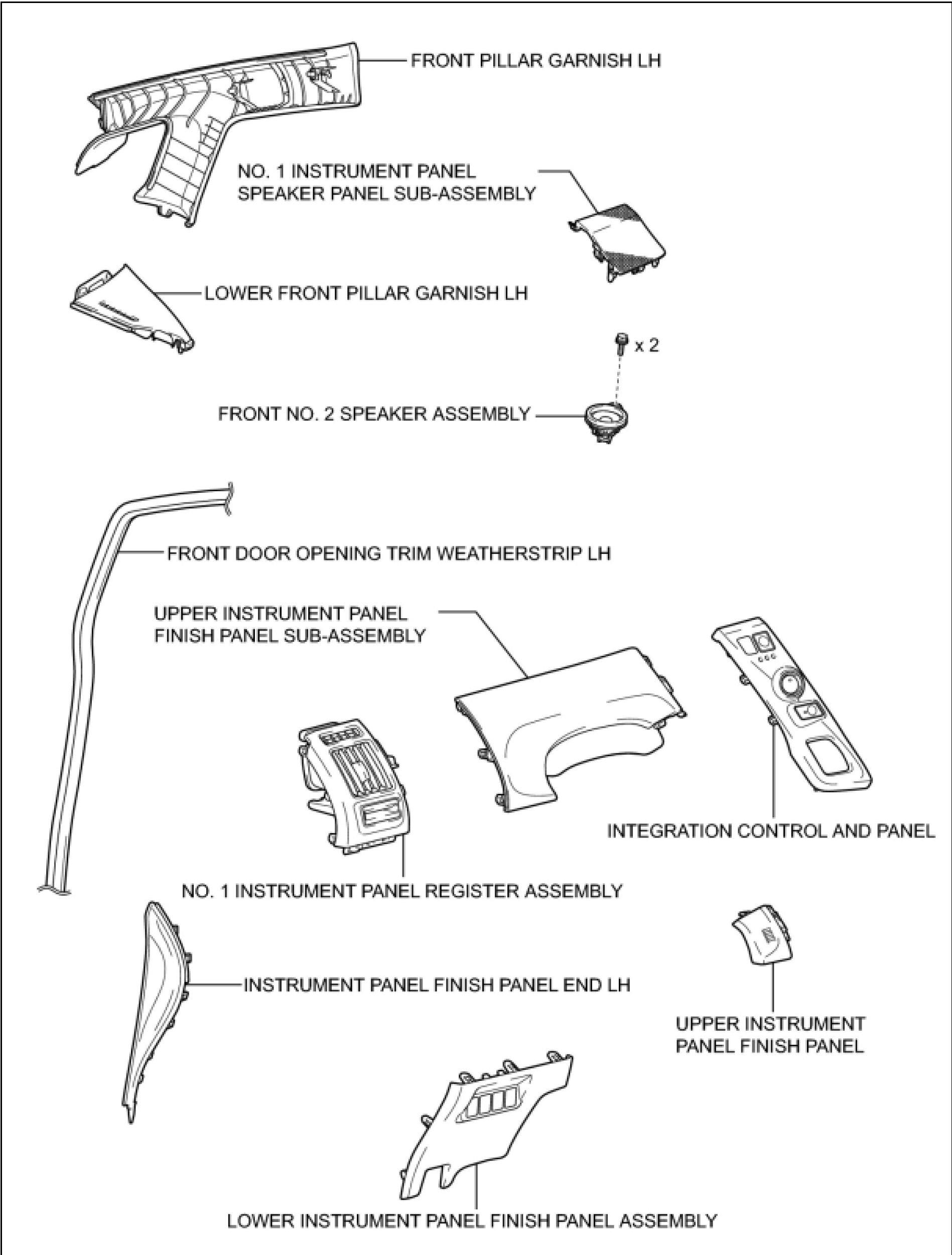 FRONT PILLAR GARNISH LH

NO. 1 INSTRUMENT PANEL SPEAKER PANEL SUB-ASSEMBLY

LOWER FRONT PILLAR GARNISH LH

x 2

FRONT NO. 2 SPEAKER ASSEMBLY

FRONT DOOR OPENING TRIM WEATHERSTRIP LH

UPPER INSTRUMENT PANEL FINISH PANEL SUB-ASSEMBLY

INTEGRATION CONTROL AND PANEL

NO. 1 INSTRUMENT PANEL REGISTER ASSEMBLY

INSTRUMENT PANEL FINISH PANEL END LH

UPPER INSTRUMENT PANEL FINISH PANEL

LOWER INSTRUMENT PANEL FINISH PANEL ASSEMBLY