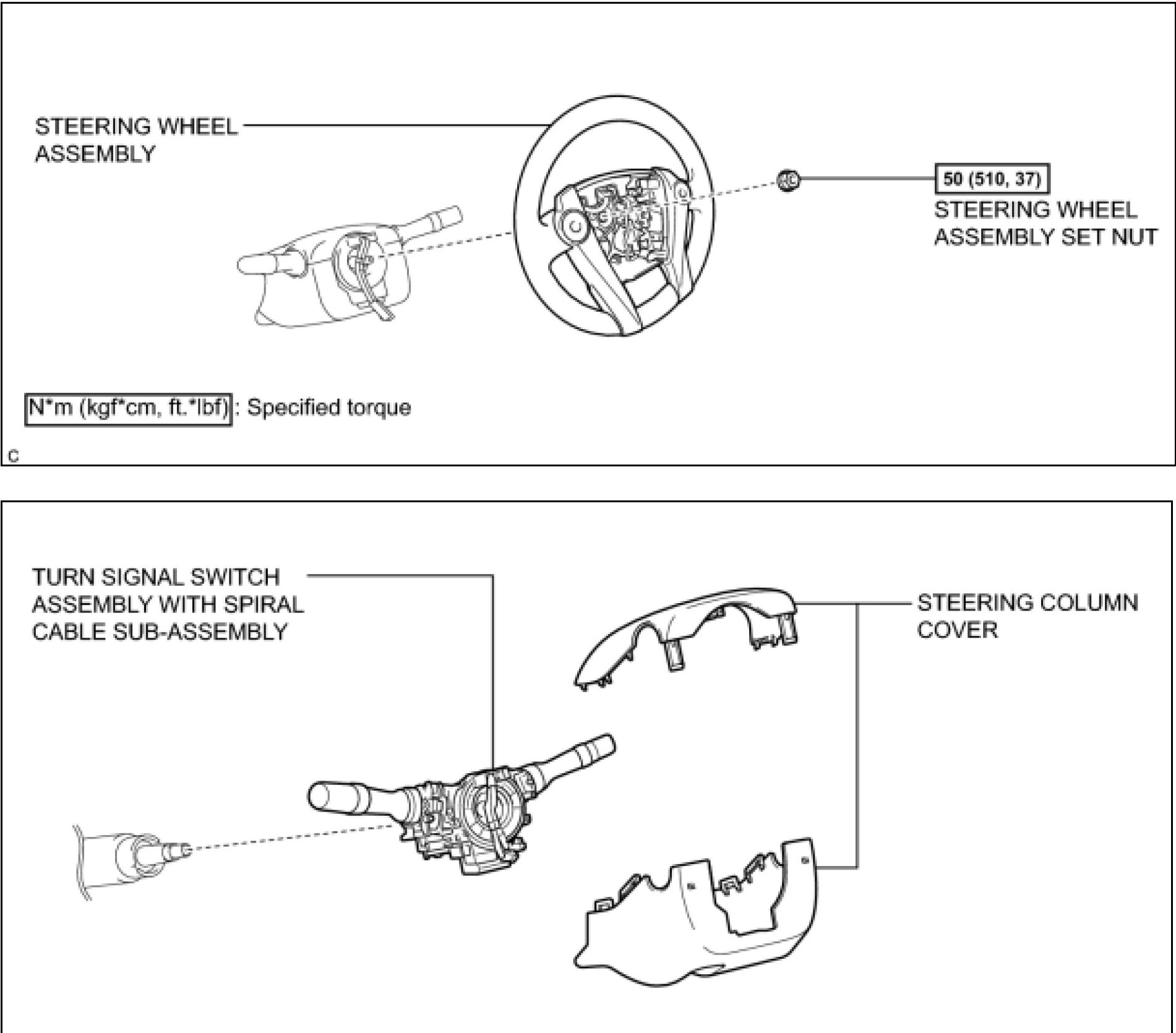 STEERING WHEEL ASSEMBLY

50 (510, 37)

STEERING WHEEL ASSEMBLY SET NUT

N*m (kgf*cm, ft.*lbf) : Specified torque

C

TURN SIGNAL SWITCH ASSEMBLY WITH SPIRAL CABLE SUB-ASSEMBLY

STEERING COLUMN COVER