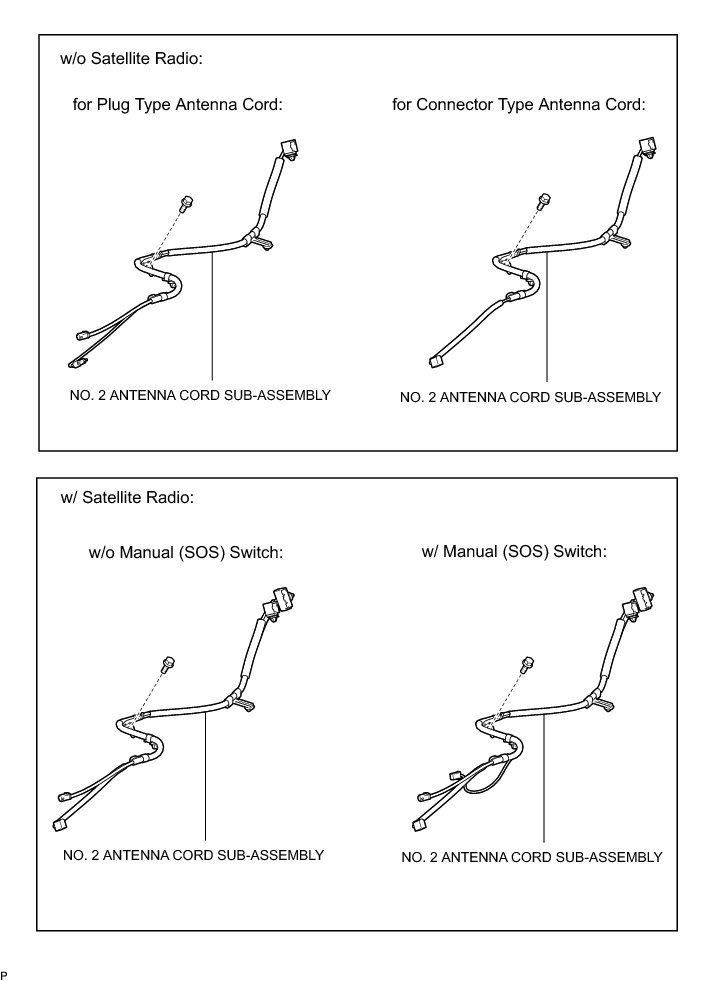 w/o Satellite Radio:

for Plug Type Antenna Cord:

NO. 2 ANTENNA CORD SUB-ASSEMBLY

for Connector Type Antenna Cord:

NO. 2 ANTENNA CORD SUB-ASSEMBLY

w/ Satellite Radio:

w/o Manual (SOS) Switch:

NO. 2 ANTENNA CORD SUB-ASSEMBLY

w/ Manual (SOS) Switch:

NO. 2 ANTENNA CORD SUB-ASSEMBLY

P