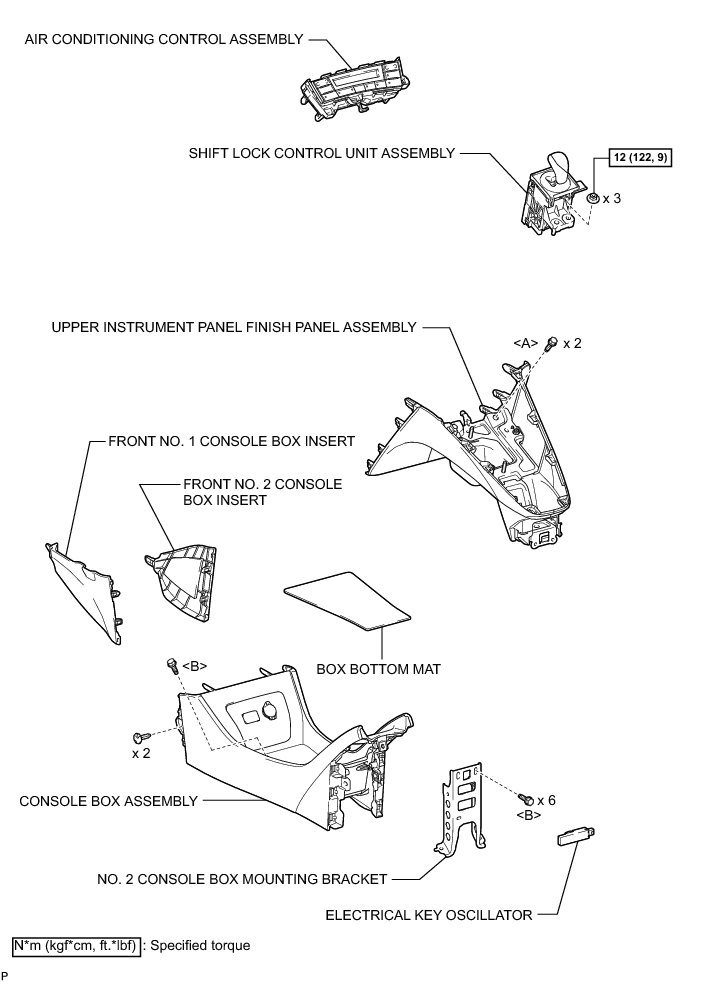 AIR CONDITIONING CONTROL ASSEMBLY

SHIFT LOCK CONTROL UNIT ASSEMBLY

12 (122, 9)

x 3

UPPER INSTRUMENT PANEL FINISH PANEL ASSEMBLY

<A>

x 2

FRONT NO. 1 CONSOLE BOX INSERT

FRONT NO. 2 CONSOLE BOX INSERT

BOX BOTTOM MAT

<B>

x 2

CONSOLE BOX ASSEMBLY

x 6

<B>

NO. 2 CONSOLE BOX MOUNTING BRACKET

ELECTRICAL KEY OSCILLATOR

N*m (kgf*cm, ft.*lbf) : Specified torque

P