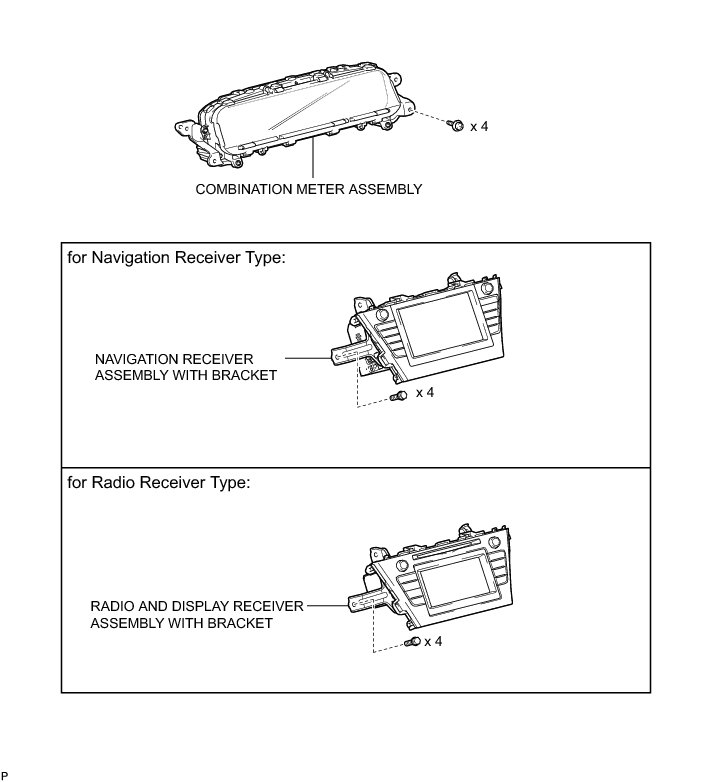 x 4

COMBINATION METER ASSEMBLY

for Navigation Receiver Type:

NAVIGATION RECEIVER ASSEMBLY WITH BRACKET

x 4

for Radio Receiver Type:

RADIO AND DISPLAY RECEIVER ASSEMBLY WITH BRACKET

x 4

P