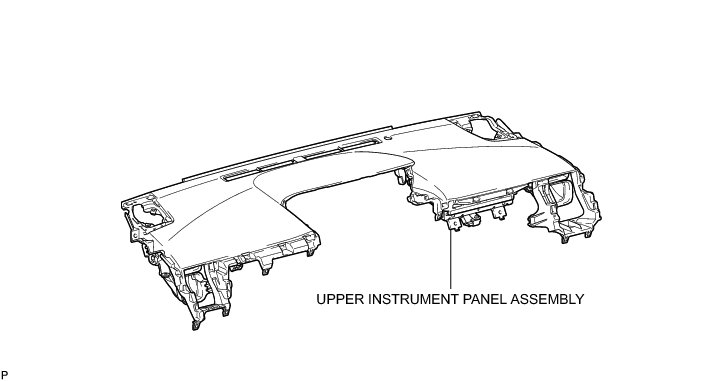 UPPER INSTRUMENT PANEL ASSEMBLY

P