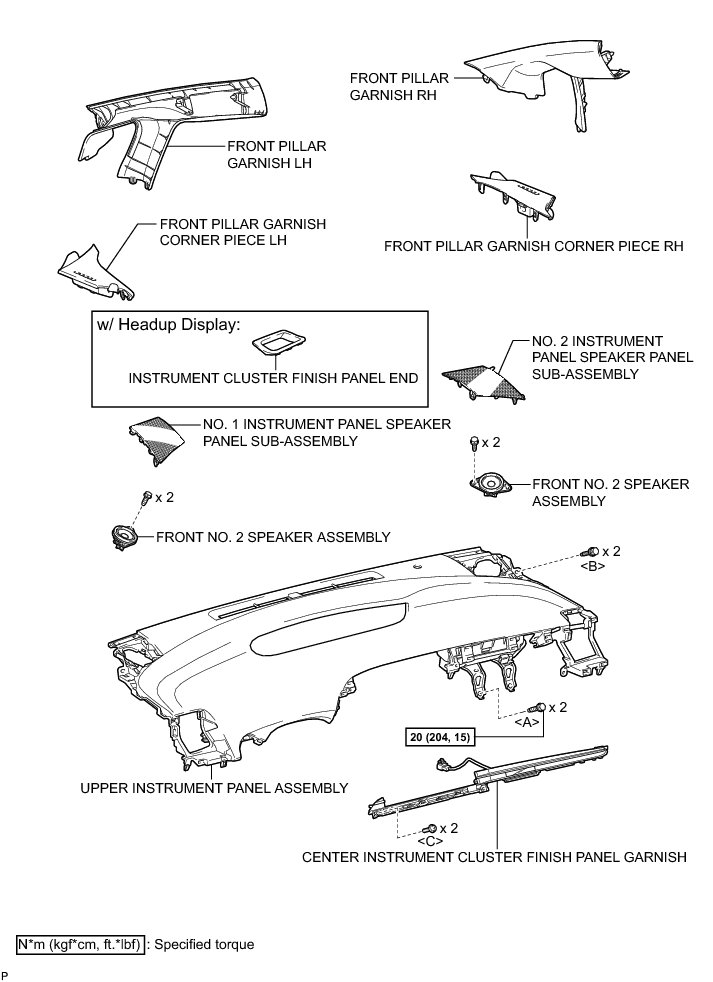 FRONT PILLAR GARNISH RH

FRONT PILLAR GARNISH LH

FRONT PILLAR GARNISH CORNER PIECE LH

FRONT PILLAR GARNISH CORNER PIECE RH

w/ Headup Display:

INSTRUMENT CLUSTER FINISH PANEL END

NO. 2 INSTRUMENT PANEL SPEAKER PANEL SUB-ASSEMBLY

NO. 1 INSTRUMENT PANEL SPEAKER PANEL SUB-ASSEMBLY

x 2

FRONT NO. 2 SPEAKER ASSEMBLY

x 2

FRONT NO. 2 SPEAKER ASSEMBLY

x 2
<B>

x 2
<A>

20 (204, 15)

UPPER INSTRUMENT PANEL ASSEMBLY

x 2
<C>

CENTER INSTRUMENT CLUSTER FINISH PANEL GARNISH

N*m (kgf*cm, ft.*lbf) : Specified torque

P