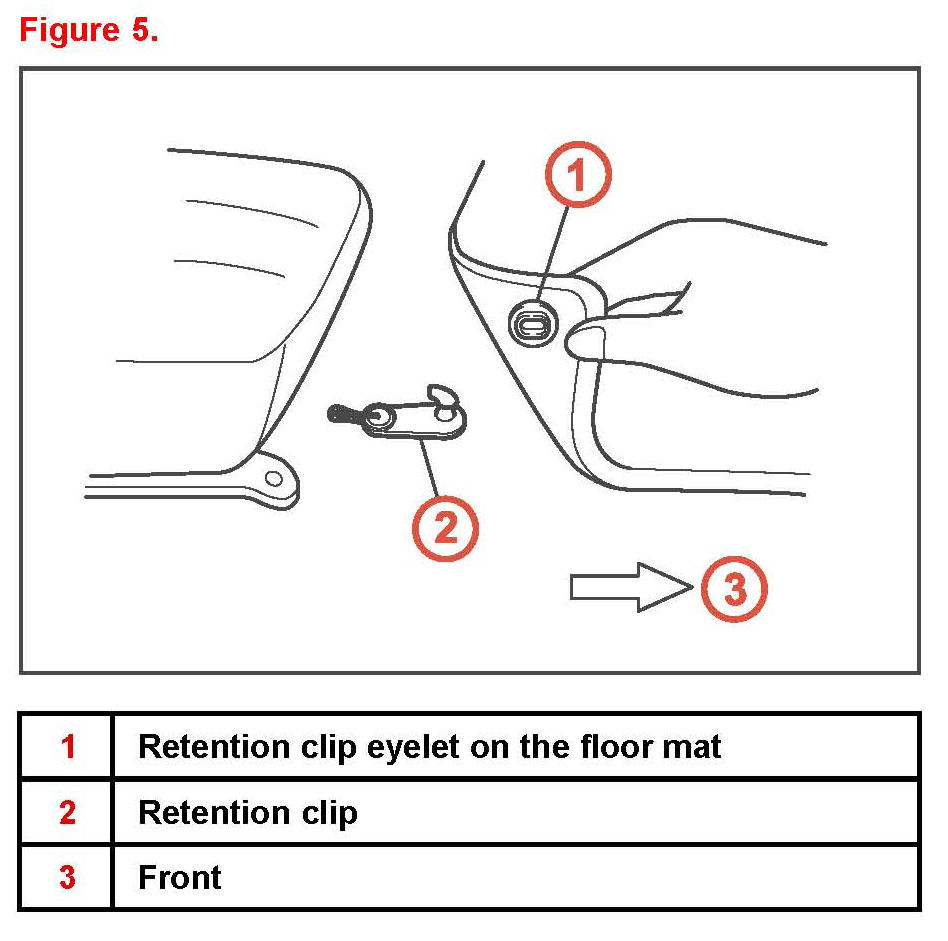 Figure 5.

1

2

3

| 1 | Retention clip eyelet on the floor mat |
|---|---|
| 2 | Retention clip |
| 3 | Front |