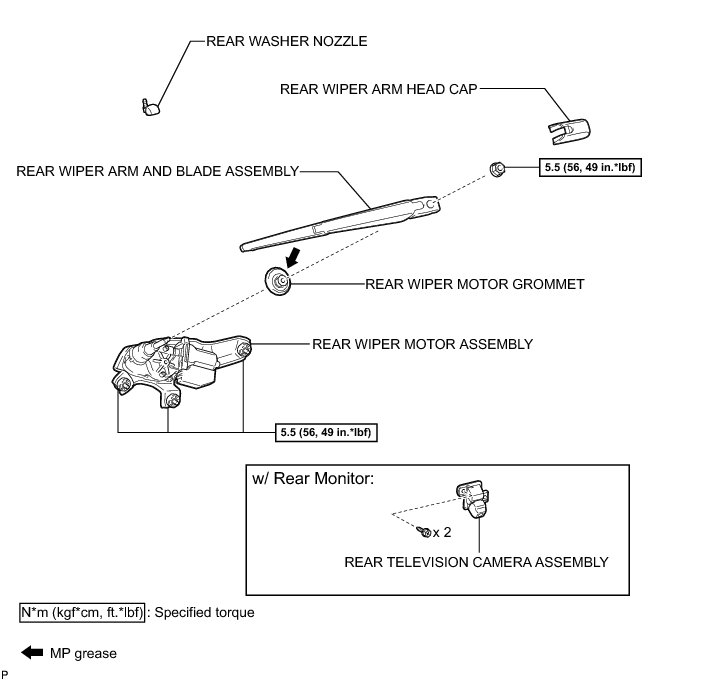 REAR WASHER NOZZLE

REAR WIPER ARM HEAD CAP

REAR WIPER ARM AND BLADE ASSEMBLY

5.5 (56, 49 in.*lbf)

REAR WIPER MOTOR GROMMET

REAR WIPER MOTOR ASSEMBLY

5.5 (56, 49 in.*lbf)

w/ Rear Monitor:

x 2

REAR TELEVISION CAMERA ASSEMBLY

N*m (kgf*cm, ft.*lbf) : Specified torque

MP grease

P