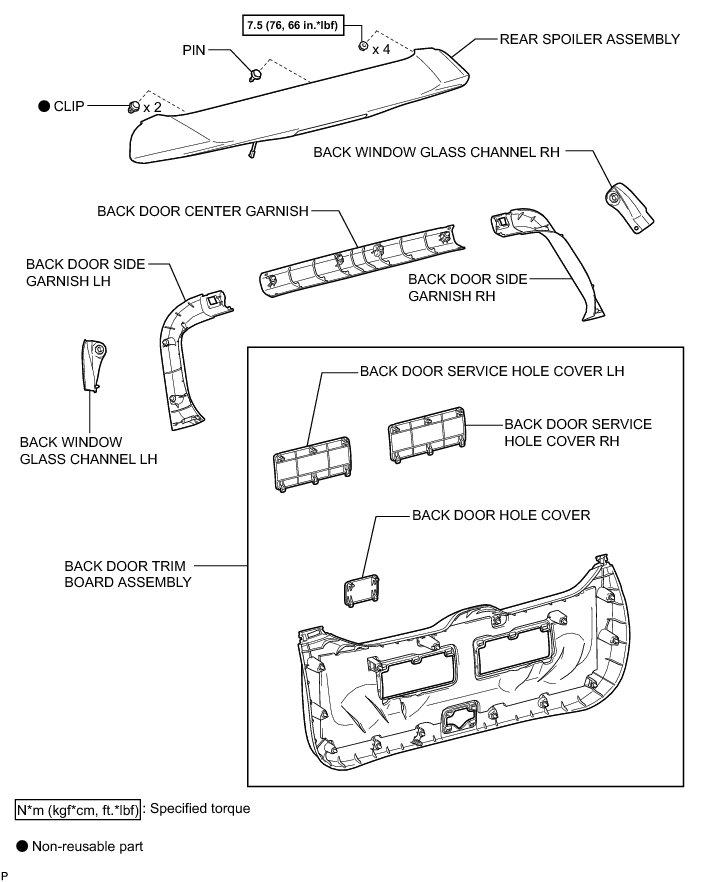 7.5 (76, 66 in.*lbf)

x 4

REAR SPOILER ASSEMBLY

PIN

● CLIP

x 2

BACK WINDOW GLASS CHANNEL RH

BACK DOOR CENTER GARNISH

BACK DOOR SIDE GARNISH LH

BACK DOOR SIDE GARNISH RH

BACK WINDOW GLASS CHANNEL LH

BACK DOOR SERVICE HOLE COVER LH

BACK DOOR SERVICE HOLE COVER RH

BACK DOOR HOLE COVER

BACK DOOR TRIM BOARD ASSEMBLY

N*m (kgf*cm, ft.*lbf) : Specified torque

● Non-reusable part

P