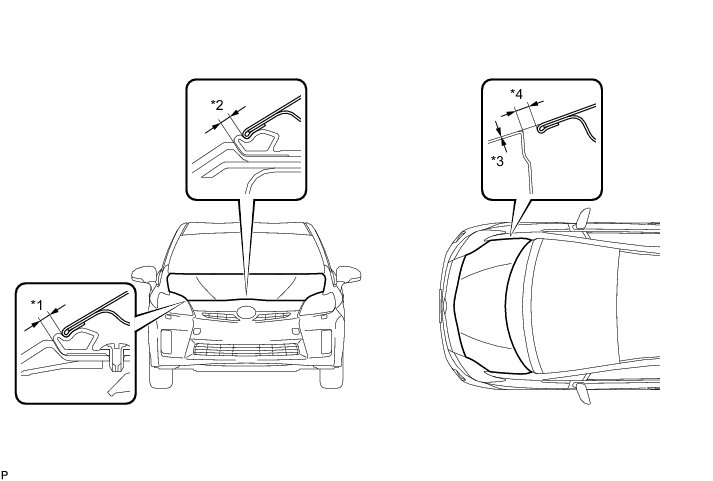 *2

*4

*3

*1

P