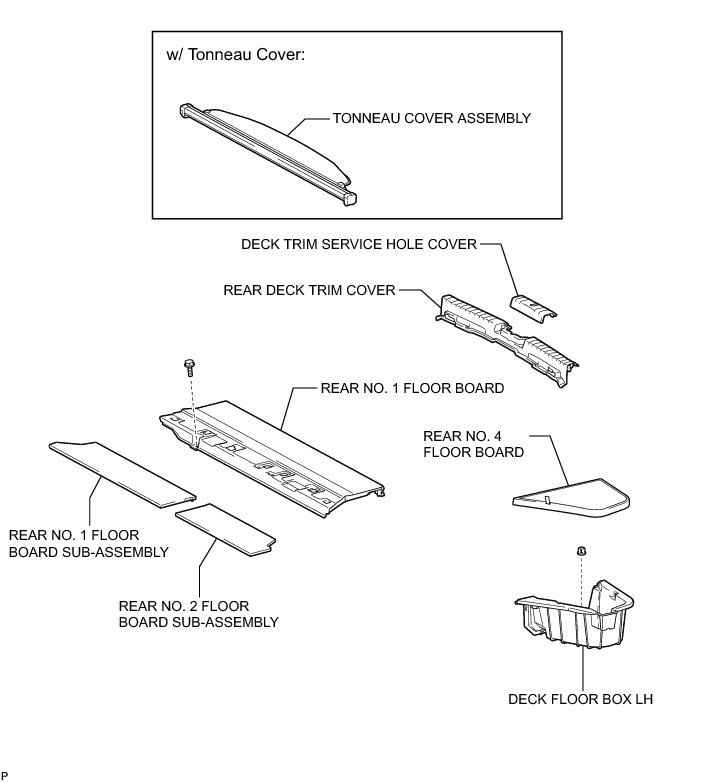 w/ Tonneau Cover:

TONNEAU COVER ASSEMBLY

DECK TRIM SERVICE HOLE COVER

REAR DECK TRIM COVER

REAR NO. 1 FLOOR BOARD

REAR NO. 4 FLOOR BOARD

REAR NO. 1 FLOOR BOARD SUB-ASSEMBLY

REAR NO. 2 FLOOR BOARD SUB-ASSEMBLY

DECK FLOOR BOX LH

P