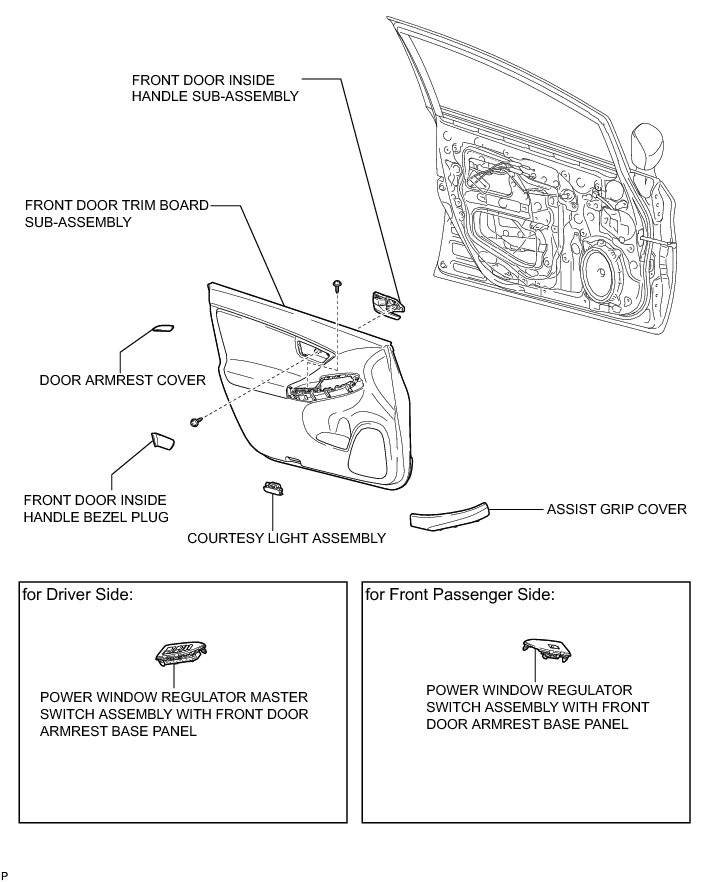 FRONT DOOR INSIDE HANDLE SUB-ASSEMBLY

FRONT DOOR TRIM BOARD SUB-ASSEMBLY

DOOR ARMREST COVER

FRONT DOOR INSIDE HANDLE BEZEL PLUG

COURTESY LIGHT ASSEMBLY

ASSIST GRIP COVER

for Driver Side:

POWER WINDOW REGULATOR MASTER SWITCH ASSEMBLY WITH FRONT DOOR ARMREST BASE PANEL

for Front Passenger Side:

POWER WINDOW REGULATOR SWITCH ASSEMBLY WITH FRONT DOOR ARMREST BASE PANEL

P