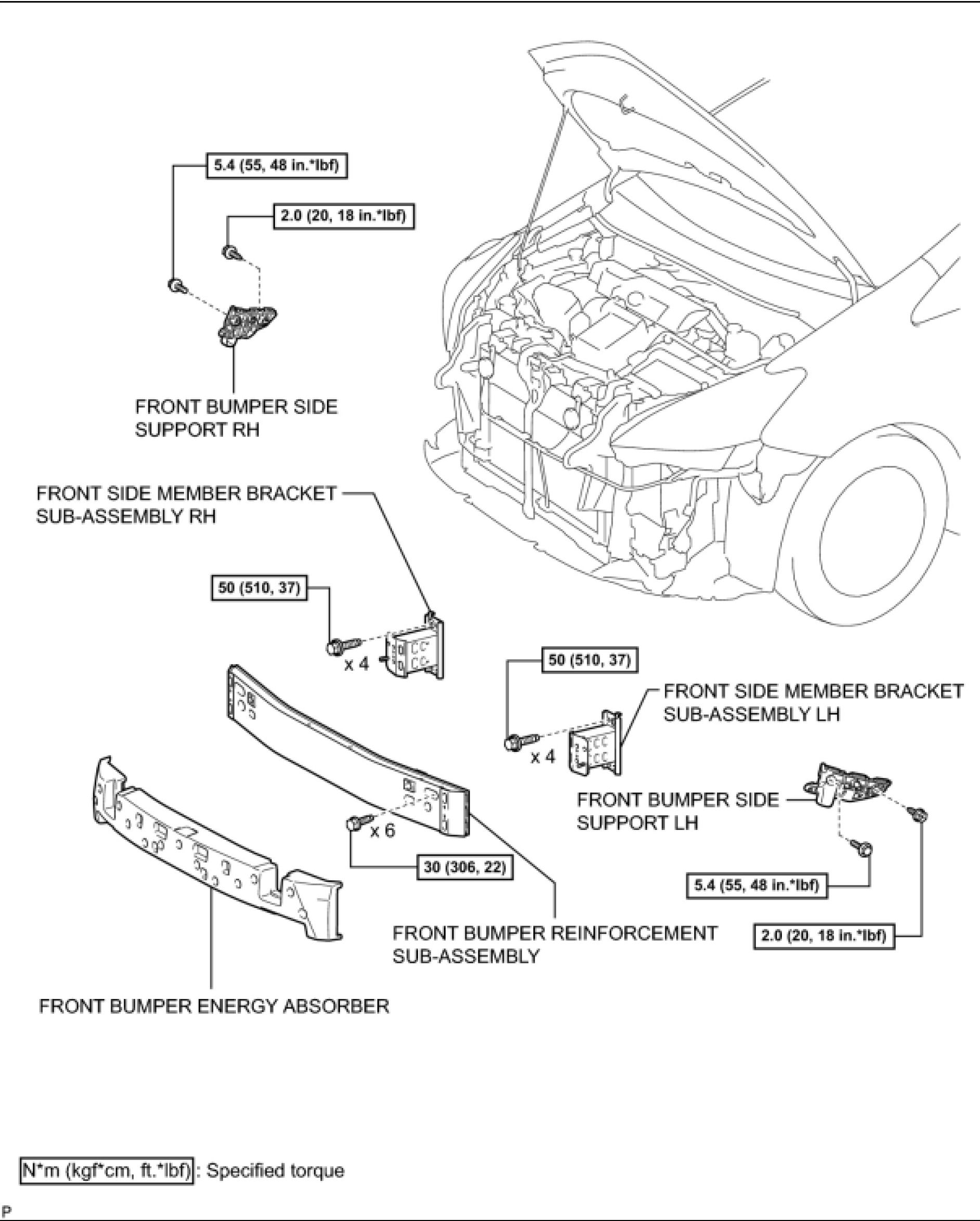 5.4 (55, 48 in.*lbf)

2.0 (20, 18 in.*lbf)

FRONT BUMPER SIDE SUPPORT RH

FRONT SIDE MEMBER BRACKET SUB-ASSEMBLY RH

50 (510, 37)

x 4

50 (510, 37)

FRONT SIDE MEMBER BRACKET SUB-ASSEMBLY LH

x 4

FRONT BUMPER SIDE SUPPORT LH

x 6

30 (306, 22)

5.4 (55, 48 in.*lbf)

2.0 (20, 18 in.*lbf)

FRONT BUMPER REINFORCEMENT SUB-ASSEMBLY

FRONT BUMPER ENERGY ABSORBER

N*m (kgf*cm, ft.*lbf) : Specified torque

P