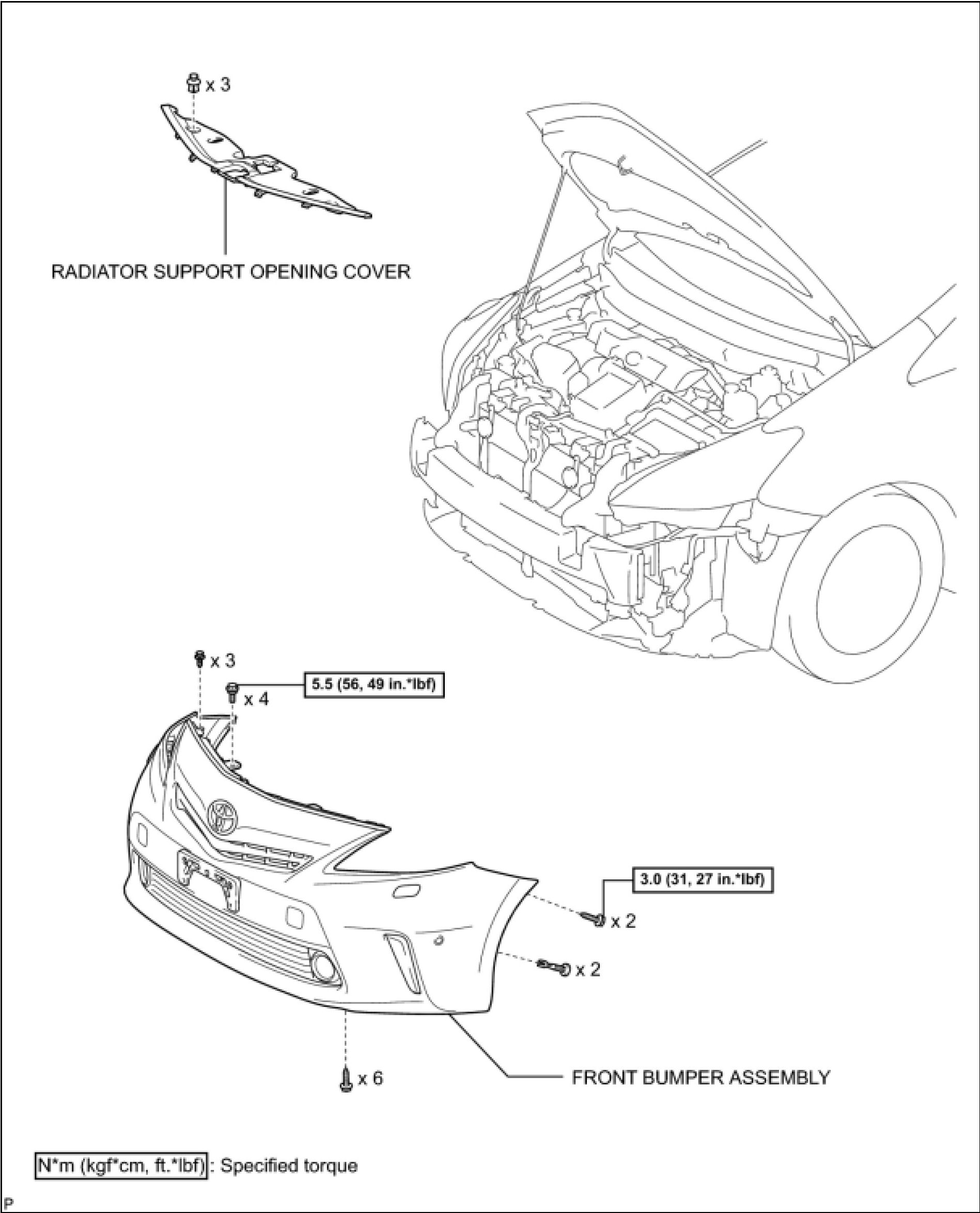 x 3

RADIATOR SUPPORT OPENING COVER

x 3

x 4

5.5 (56, 49 in.*lbf)

3.0 (31, 27 in.*lbf)

x 2

x 2

x 6

FRONT BUMPER ASSEMBLY

N*m (kgf*cm, ft.*lbf) : Specified torque

P