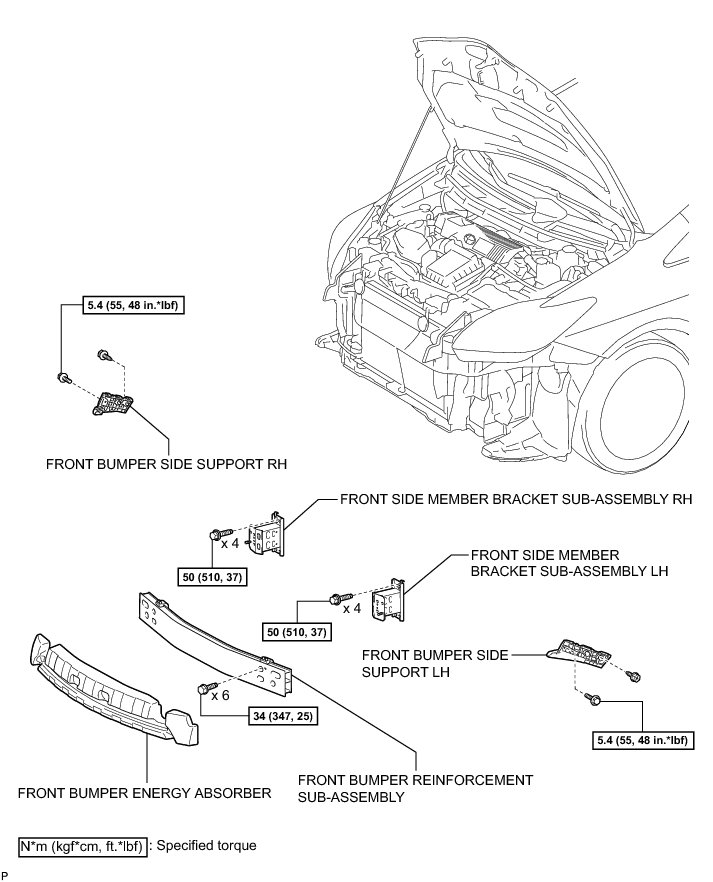 5.4 (55, 48 in.*lbf)

FRONT BUMPER SIDE SUPPORT RH

FRONT SIDE MEMBER BRACKET SUB-ASSEMBLY RH

x 4

50 (510, 37)

FRONT SIDE MEMBER BRACKET SUB-ASSEMBLY LH

x 4

50 (510, 37)

FRONT BUMPER SIDE SUPPORT LH

x 6

34 (347, 25)

5.4 (55, 48 in.*lbf)

FRONT BUMPER ENERGY ABSORBER

FRONT BUMPER REINFORCEMENT SUB-ASSEMBLY

N*m (kgf*cm, ft.*lbf) : Specified torque

P