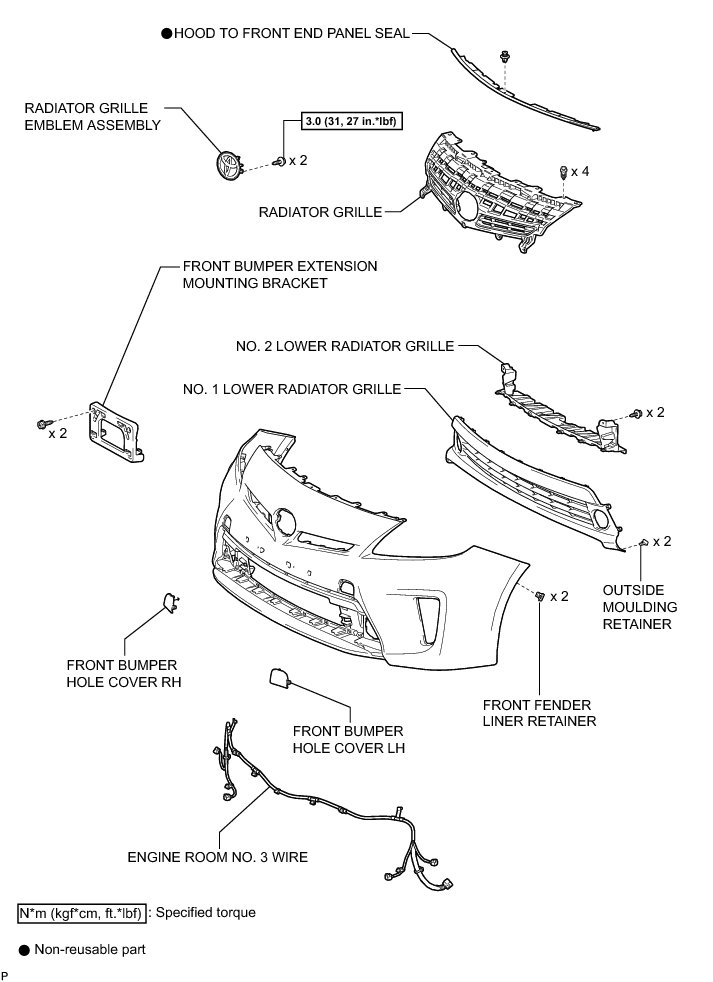 ● HOOD TO FRONT END PANEL SEAL

RADIATOR GRILLE EMBLEM ASSEMBLY

3.0 (31, 27 in.*lbf)

x 2

x 4

RADIATOR GRILLE

FRONT BUMPER EXTENSION MOUNTING BRACKET

NO. 2 LOWER RADIATOR GRILLE

NO. 1 LOWER RADIATOR GRILLE

x 2

x 2

x 2

x 2

OUTSIDE MOULDING RETAINER

FRONT BUMPER HOLE COVER RH

FRONT FENDER LINER RETAINER

FRONT BUMPER HOLE COVER LH

ENGINE ROOM NO. 3 WIRE

N*m (kgf*cm, ft.*lbf) : Specified torque

● Non-reusable part

P