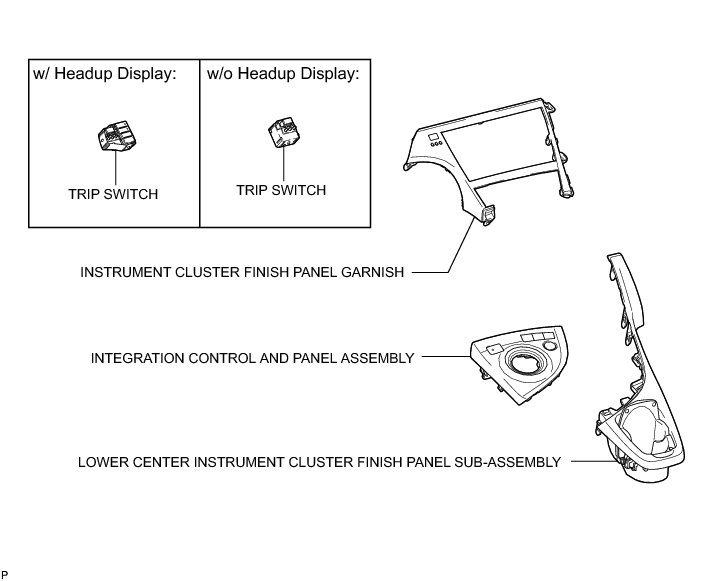 w/ Headup Display:

TRIP SWITCH

w/o Headup Display:

TRIP SWITCH

INSTRUMENT CLUSTER FINISH PANEL GARNISH

INTEGRATION CONTROL AND PANEL ASSEMBLY

LOWER CENTER INSTRUMENT CLUSTER FINISH PANEL SUB-ASSEMBLY

P