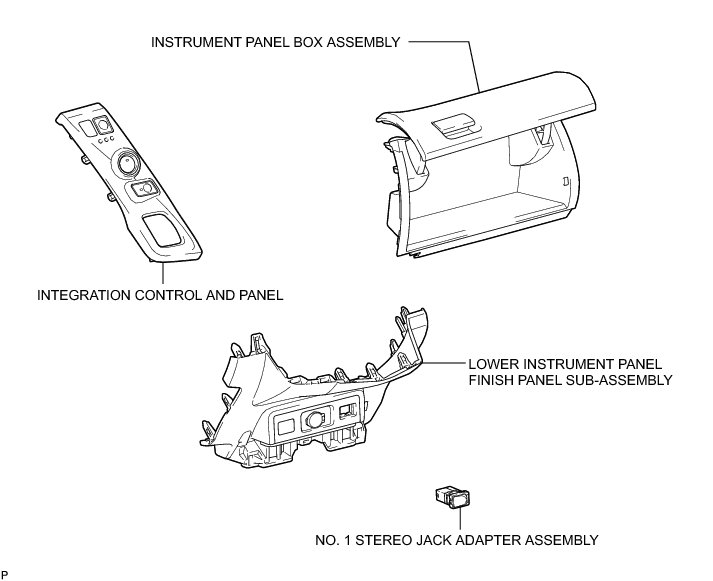 INSTRUMENT PANEL BOX ASSEMBLY

INTEGRATION CONTROL AND PANEL

LOWER INSTRUMENT PANEL FINISH PANEL SUB-ASSEMBLY

NO. 1 STEREO JACK ADAPTER ASSEMBLY

P