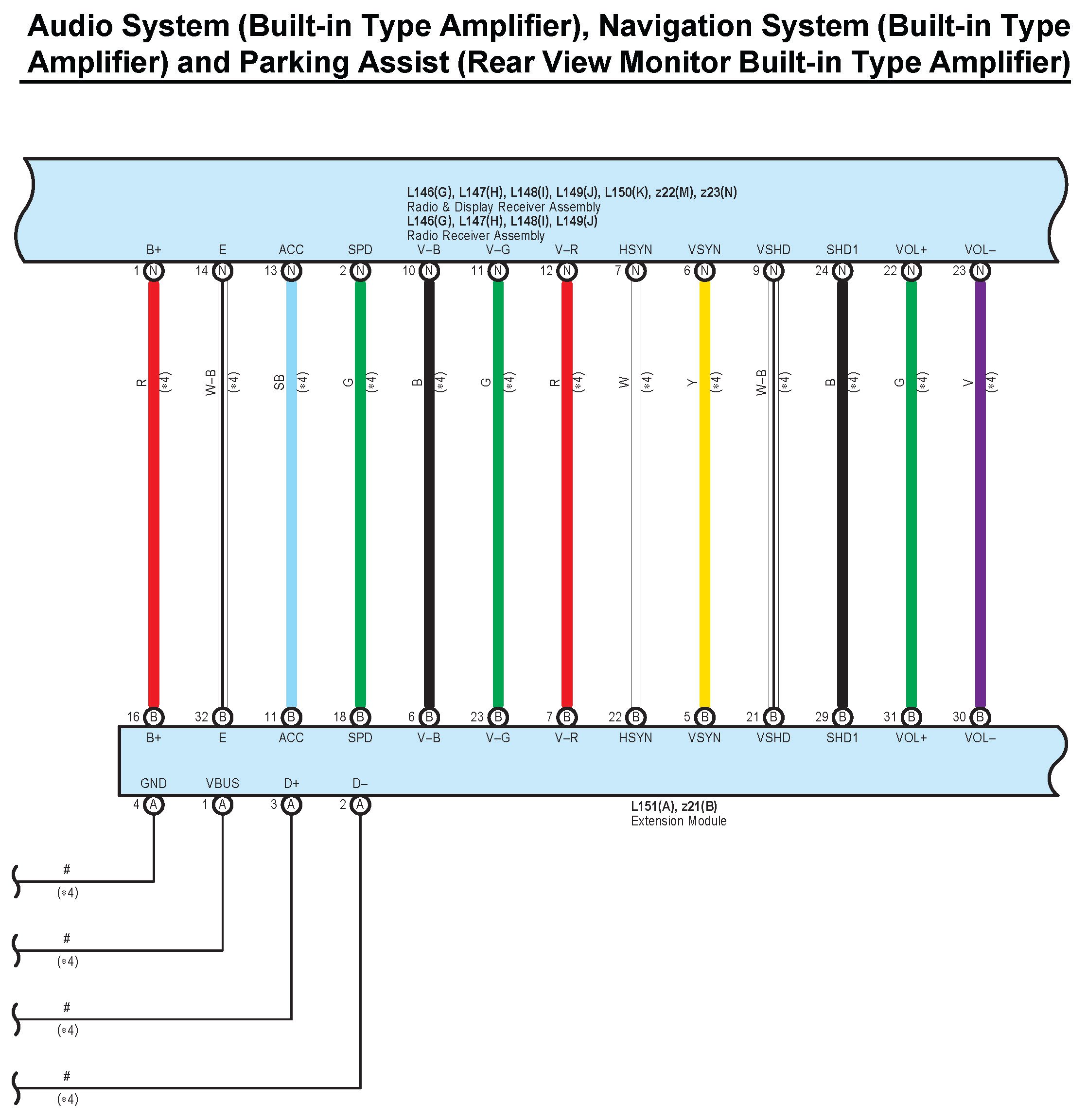 Audio System (Built-in Type Amplifier), Navigation System (Built-in Type Amplifier) and Parking Assist (Rear View Monitor Built-in Type Amplifier)

L146(G), L147(H), L148(I), L149(J), L150(K), z22(M), z23(N)
Radio & Display Receiver Assembly
L146(G), L147(H), L148(I), L149(J)
Radio Receiver Assembly

B+ E ACC SPD V–B V–G V–R HSYN VSYN VSHD SHD1 VOL+ VOL–

1 N 14 N 13 N 2 N 10 N 11 N 12 N 7 N 6 N 9 N 24 N 22 N 23 N

R (*4) W–B (*4) SB (*4) G (*4) B (*4) G (*4) R (*4) W (*4) Y (*4) W–B (*4) B (*4) G (*4) V (*4)

16 B 32 B 11 B 18 B 6 B 23 B 7 B 22 B 5 B 21 B 29 B 31 B 30 B

B+ E ACC SPD V–B V–G V–R HSYN VSYN VSHD SHD1 VOL+ VOL–

GND VBUS D+ D–

4 A 1 A 3 A 2 A

L151(A), z21(B)
Extension Module

#
(*4)

#
(*4)

#
(*4)

#
(*4)