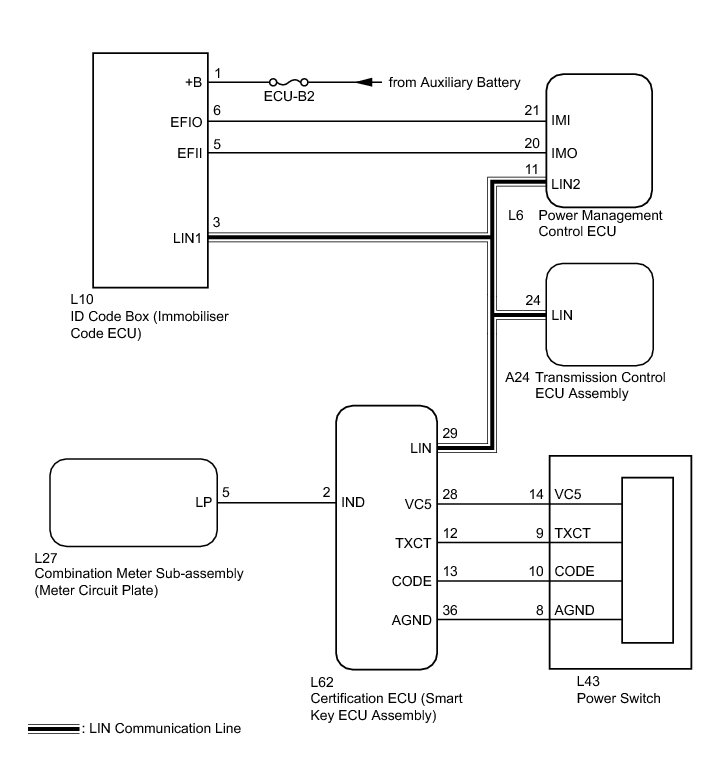 +B
1
ECU-B2
from Auxiliary Battery
EFIO
6
21
IMI
EFII
5
20
IMO
11
LIN2
L6
Power Management Control ECU
LIN1
3
L10
ID Code Box (Immobiliser Code ECU)
24
LIN
A24
Transmission Control ECU Assembly
29
LIN
LP
5
2
IND
VC5
28
14
VC5
TXCT
12
9
TXCT
CODE
13
10
CODE
AGND
36
8
AGND
L27
Combination Meter Sub-assembly (Meter Circuit Plate)
L62
Certification ECU (Smart Key ECU Assembly)
L43
Power Switch
: LIN Communication Line