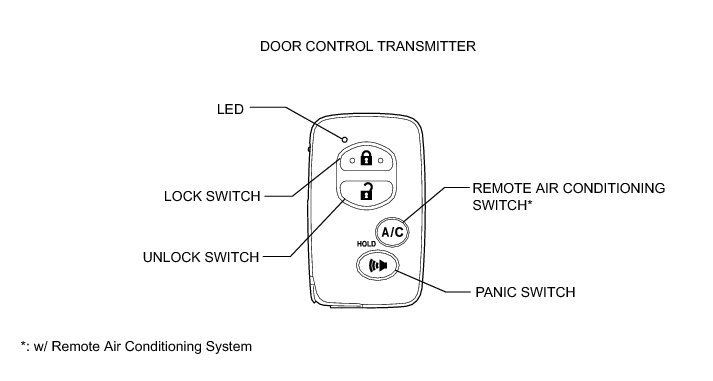 DOOR CONTROL TRANSMITTER

LED

LOCK SWITCH

UNLOCK SWITCH

REMOTE AIR CONDITIONING SWITCH*

A/C

HOLD

PANIC SWITCH

*: w/ Remote Air Conditioning System