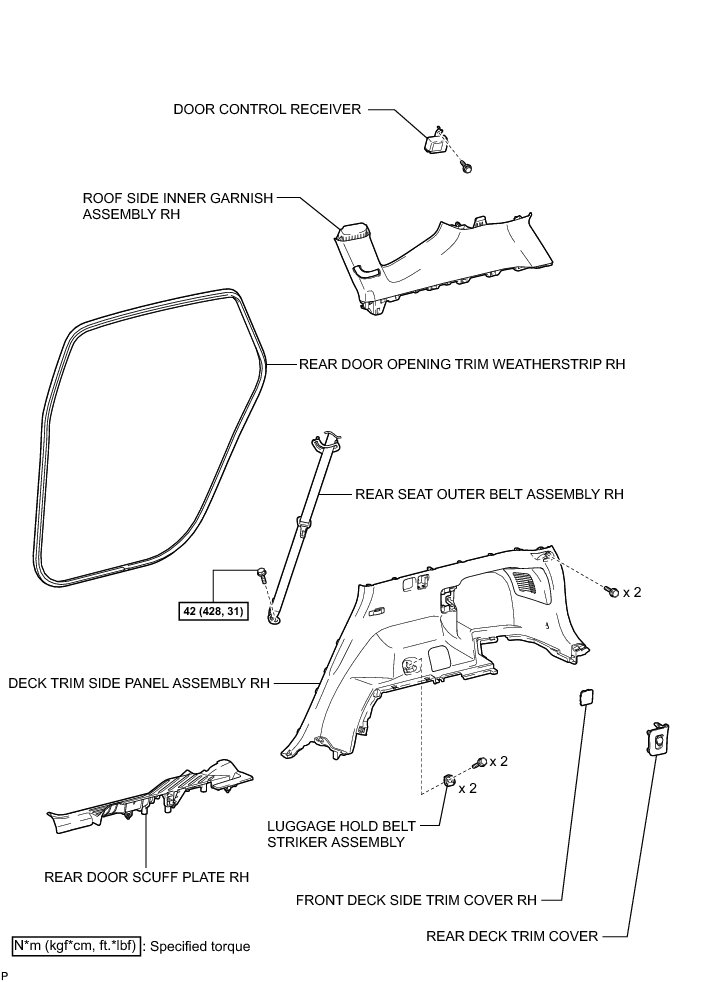 DOOR CONTROL RECEIVER

ROOF SIDE INNER GARNISH ASSEMBLY RH

REAR DOOR OPENING TRIM WEATHERSTRIP RH

REAR SEAT OUTER BELT ASSEMBLY RH

42 (428, 31)

x 2

DECK TRIM SIDE PANEL ASSEMBLY RH

x 2

x 2

LUGGAGE HOLD BELT STRIKER ASSEMBLY

REAR DOOR SCUFF PLATE RH

FRONT DECK SIDE TRIM COVER RH

REAR DECK TRIM COVER

N*m (kgf*cm, ft.*lbf) : Specified torque

P