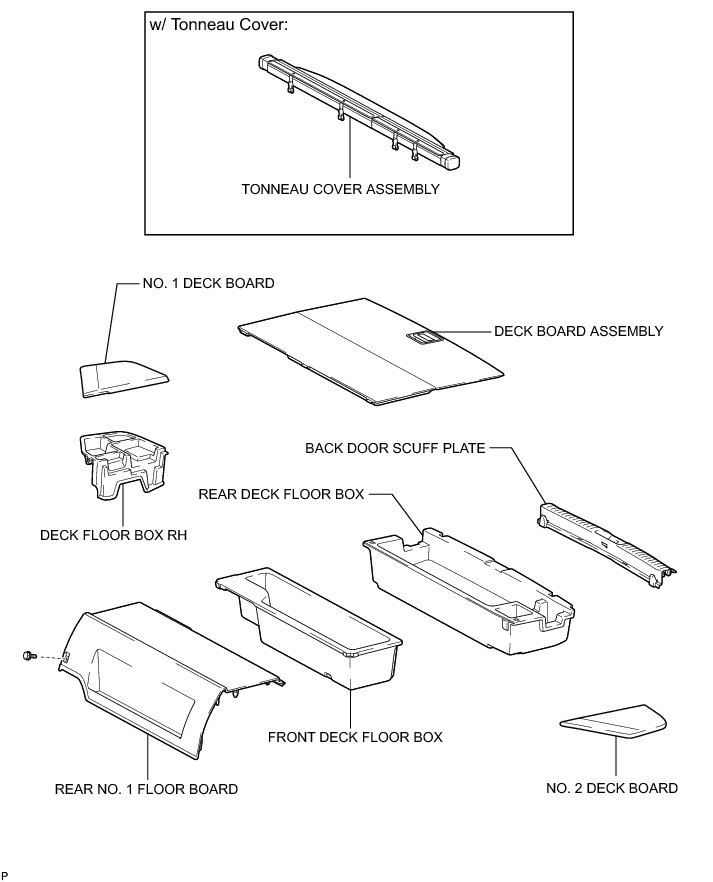 w/ Tonneau Cover:

TONNEAU COVER ASSEMBLY

NO. 1 DECK BOARD

DECK BOARD ASSEMBLY

BACK DOOR SCUFF PLATE

REAR DECK FLOOR BOX

DECK FLOOR BOX RH

FRONT DECK FLOOR BOX

REAR NO. 1 FLOOR BOARD

NO. 2 DECK BOARD

P